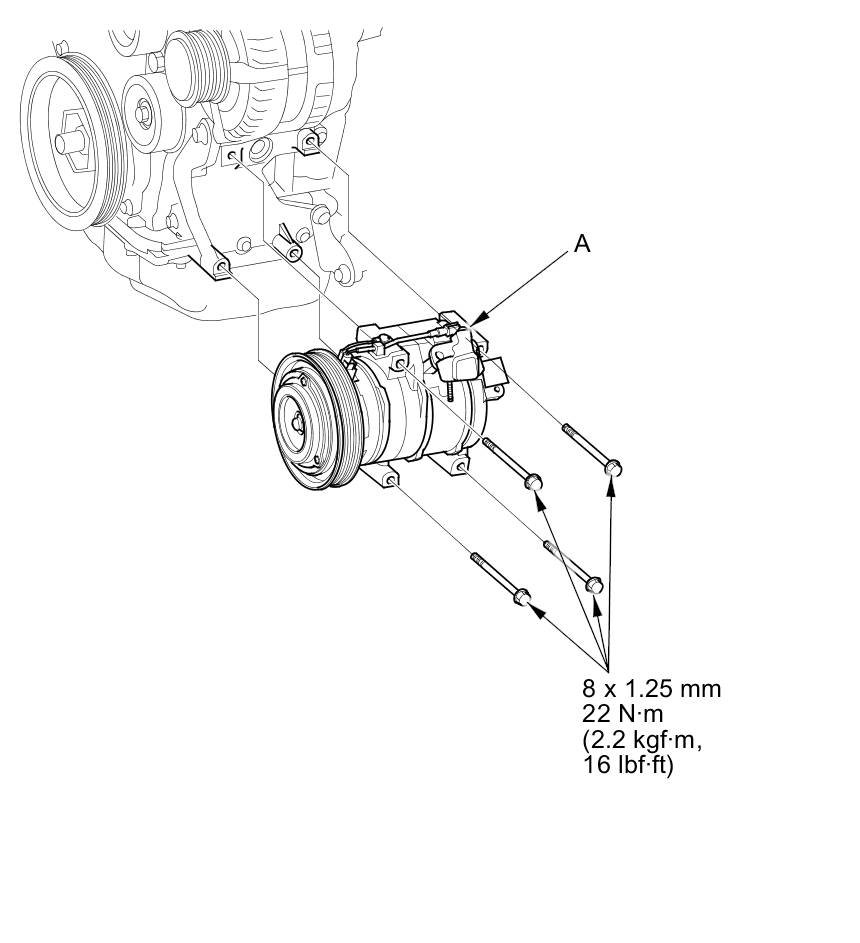 A

8 x 1.25 mm
22 N·m
(2.2 kgf·m,
16 lbf·ft)