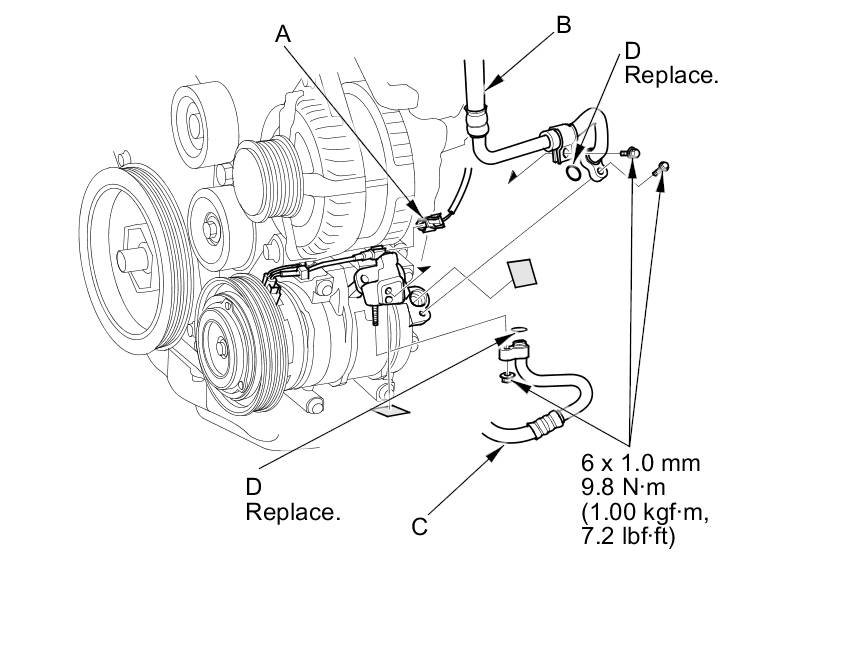 A

B

D
Replace.

D
Replace.

C

6 x 1.0 mm
9.8 N·m
(1.00 kgf·m,
7.2 lbf·ft)