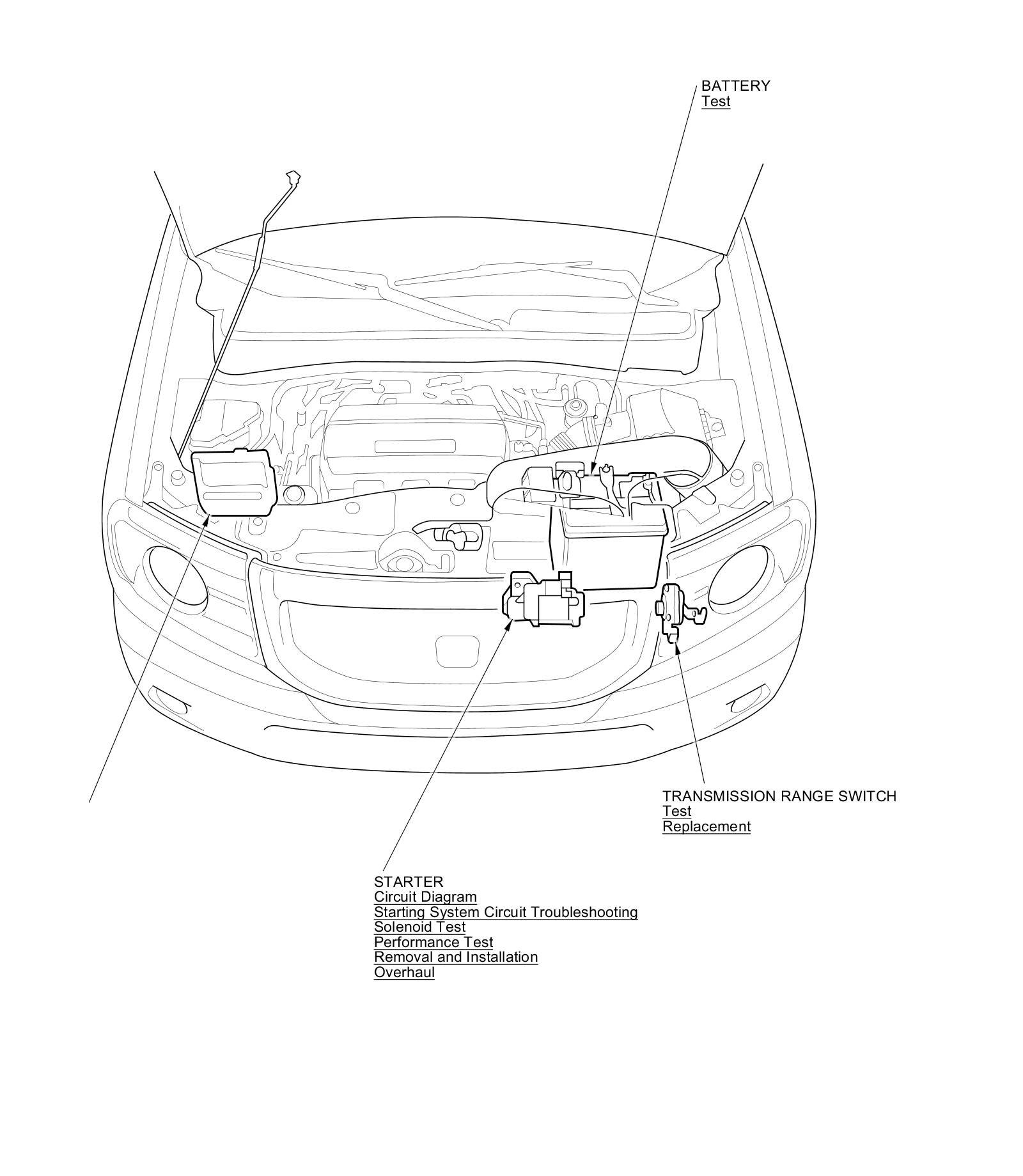 BATTERY
Test

TRANSMISSION RANGE SWITCH
Test
Replacement

STARTER
Circuit Diagram
Starting System Circuit Troubleshooting
Solenoid Test
Performance Test
Removal and Installation
Overhaul