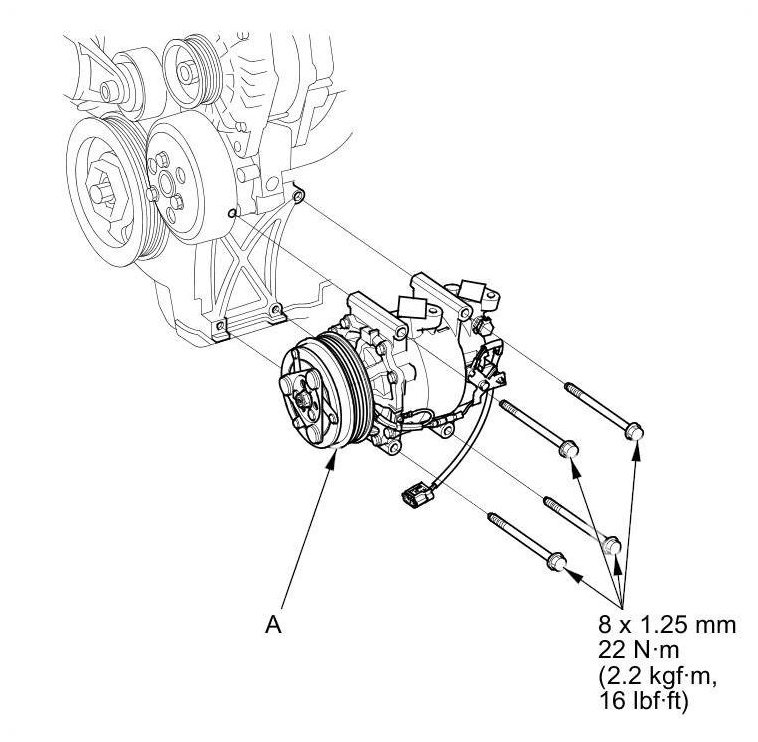 A

8 x 1.25 mm
22 N·m
(2.2 kgf·m,
16 lbf·ft)