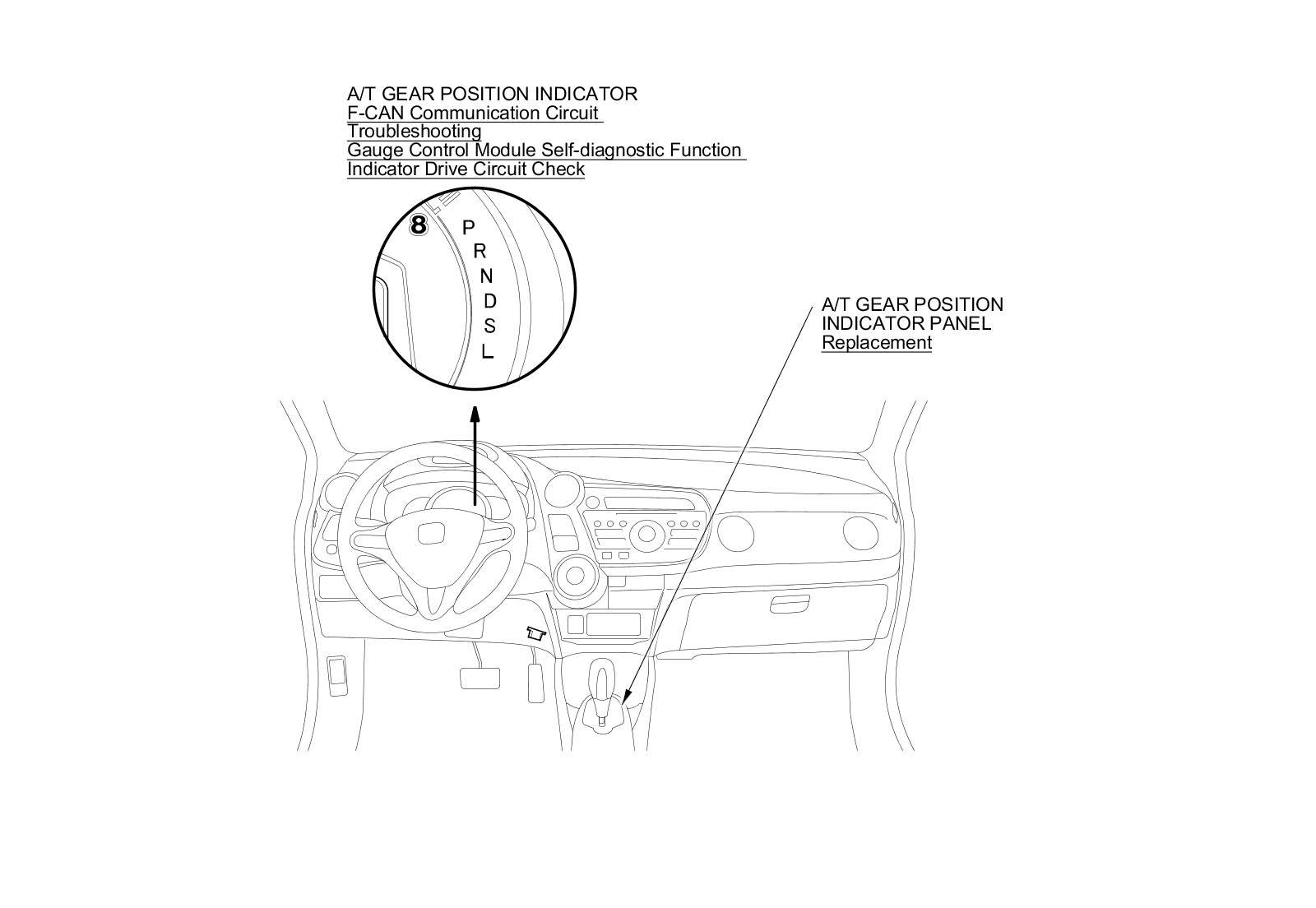 A/T GEAR POSITION INDICATOR
F-CAN Communication Circuit
Troubleshooting
Gauge Control Module Self-diagnostic Function
Indicator Drive Circuit Check

8
P
R
N
D
S
L

A/T GEAR POSITION INDICATOR PANEL
Replacement