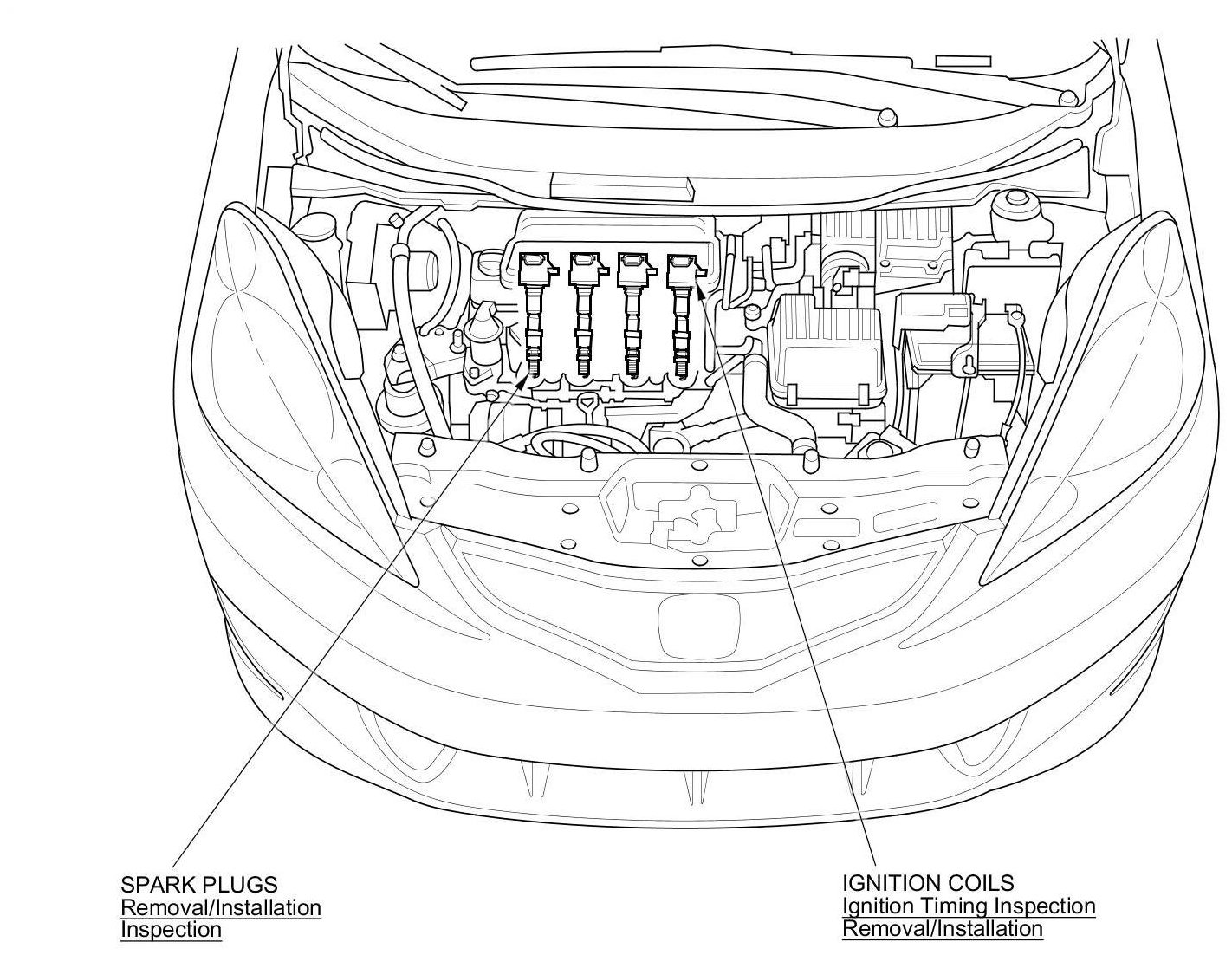 SPARK PLUGS
Removal/Installation
Inspection

IGNITION COILS
Ignition Timing Inspection
Removal/Installation