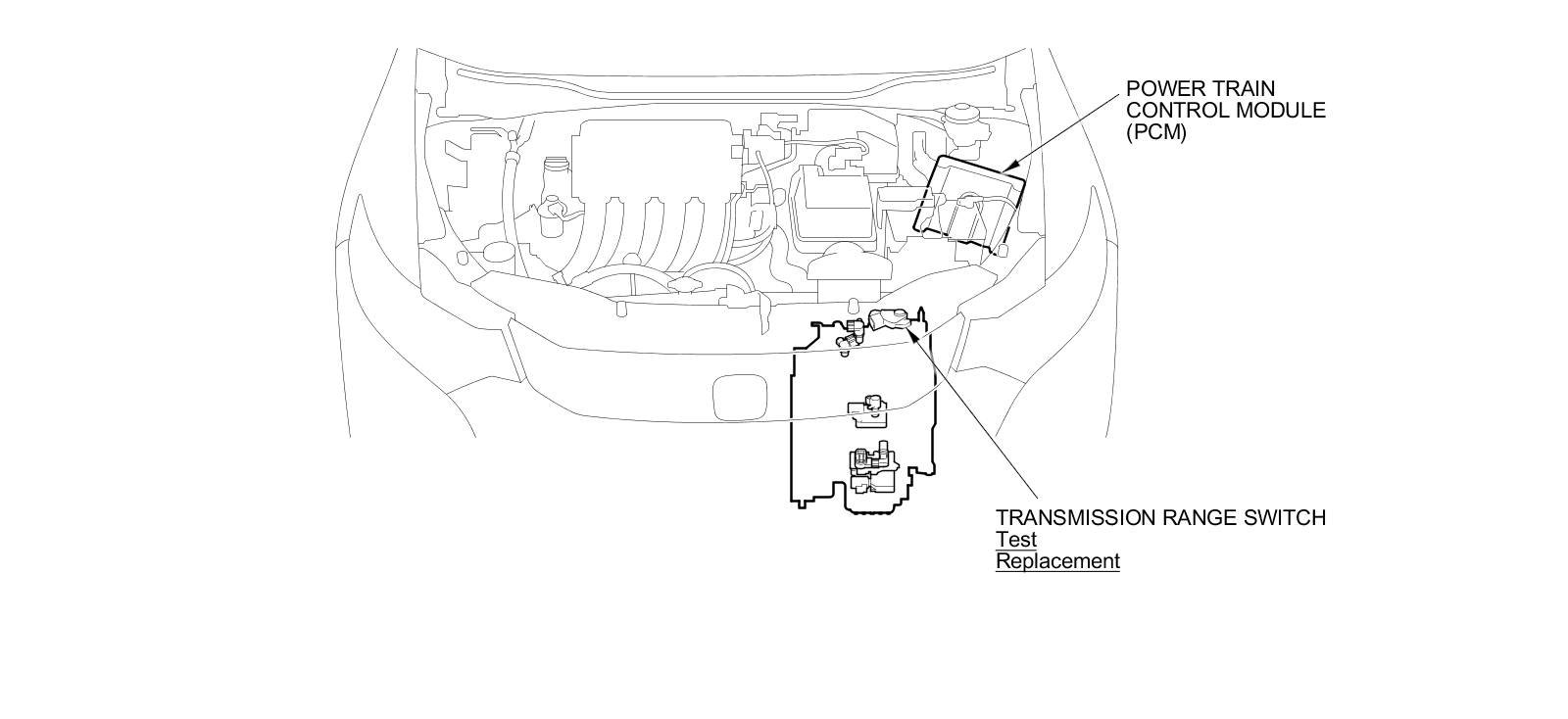 POWER TRAIN CONTROL MODULE (PCM)

TRANSMISSION RANGE SWITCH
Test
Replacement