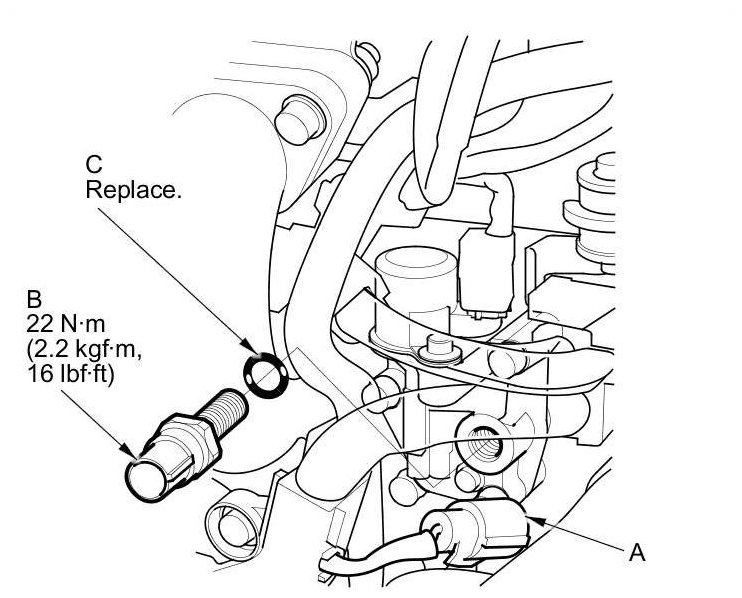 C
Replace.

B
22 N·m
(2.2 kgf·m,
16 lbf·ft)

A