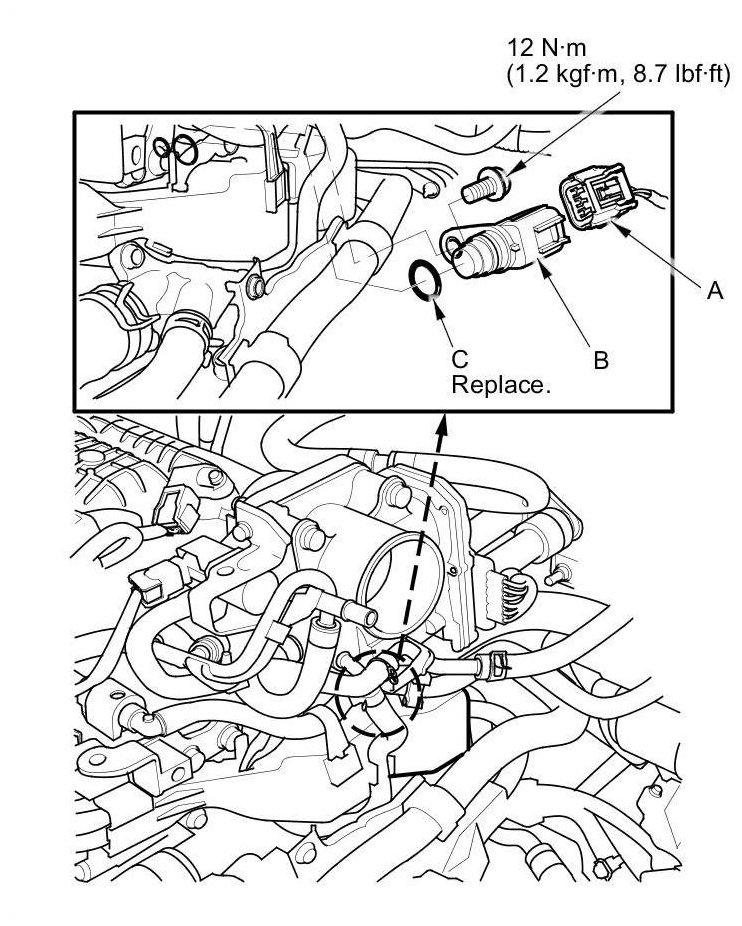 12 N·m
(1.2 kgf·m, 8.7 lbf·ft)

A

B

C
Replace.