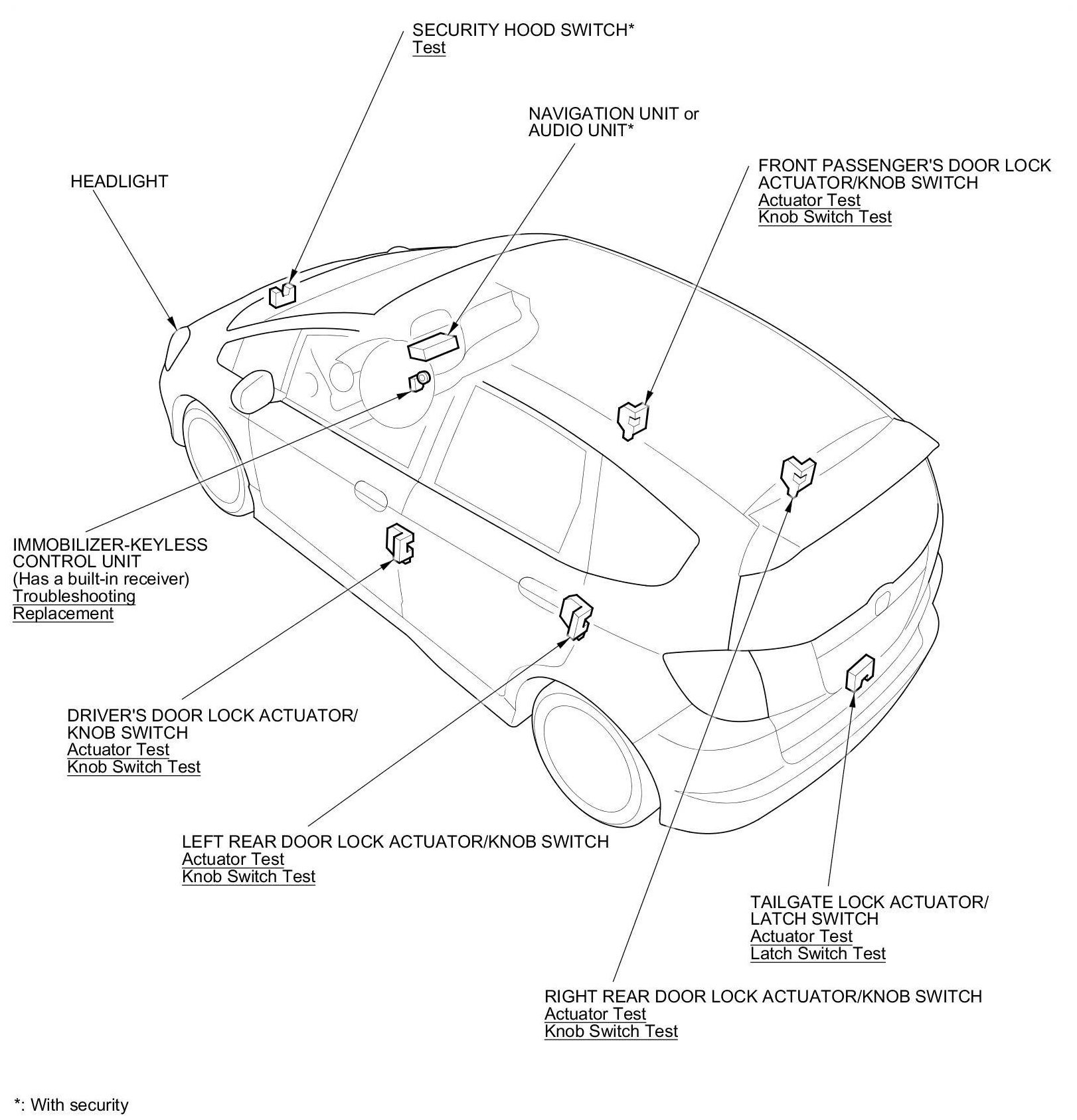 SECURITY HOOD SWITCH*
Test

NAVIGATION UNIT or
AUDIO UNIT*

HEADLIGHT

FRONT PASSENGER'S DOOR LOCK ACTUATOR/KNOB SWITCH
Actuator Test
Knob Switch Test

IMMOBILIZER-KEYLESS CONTROL UNIT
(Has a built-in receiver)
Troubleshooting
Replacement

DRIVER'S DOOR LOCK ACTUATOR/ KNOB SWITCH
Actuator Test
Knob Switch Test

LEFT REAR DOOR LOCK ACTUATOR/KNOB SWITCH
Actuator Test
Knob Switch Test

TAILGATE LOCK ACTUATOR/ LATCH SWITCH
Actuator Test
Latch Switch Test

RIGHT REAR DOOR LOCK ACTUATOR/KNOB SWITCH
Actuator Test
Knob Switch Test

*: With security