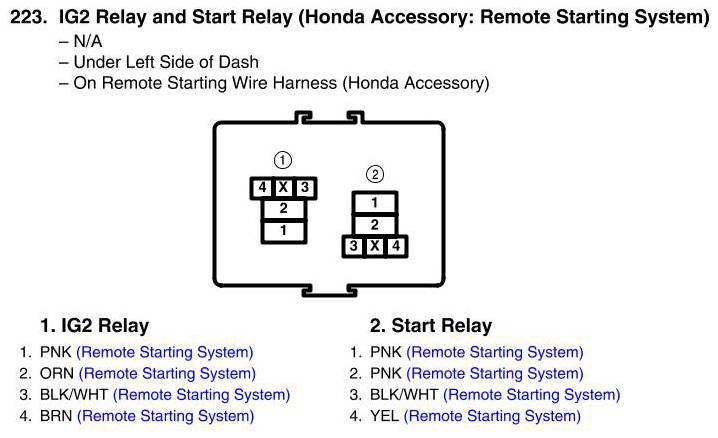 223. IG2 Relay and Start Relay (Honda Accessory: Remote Starting System)
– N/A
– Under Left Side of Dash
– On Remote Starting Wire Harness (Honda Accessory)

①
4 X 3
2
1

②
1
2
3 X 4

1. IG2 Relay
1. PNK (Remote Starting System)
2. ORN (Remote Starting System)
3. BLK/WHT (Remote Starting System)
4. BRN (Remote Starting System)

2. Start Relay
1. PNK (Remote Starting System)
2. PNK (Remote Starting System)
3. BLK/WHT (Remote Starting System)
4. YEL (Remote Starting System)