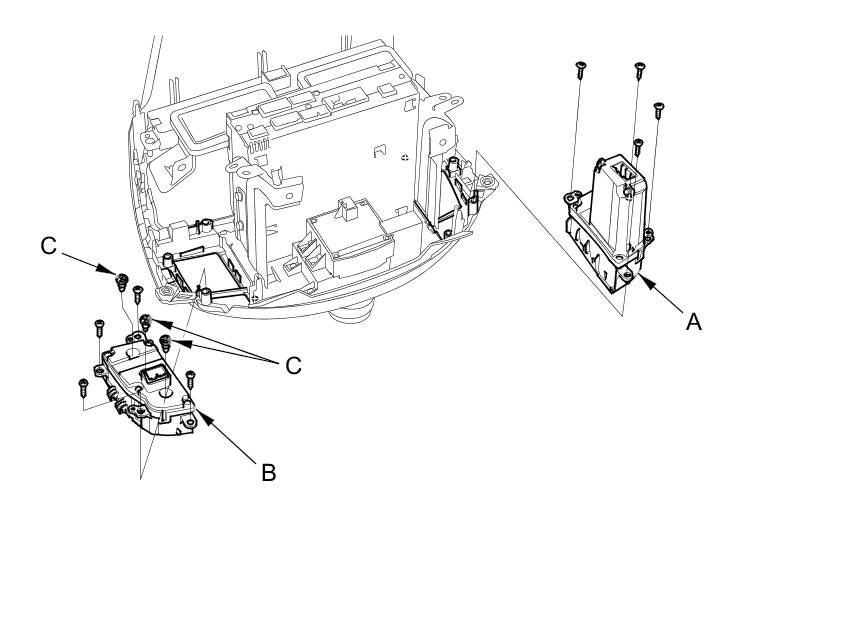 C
A
C
B