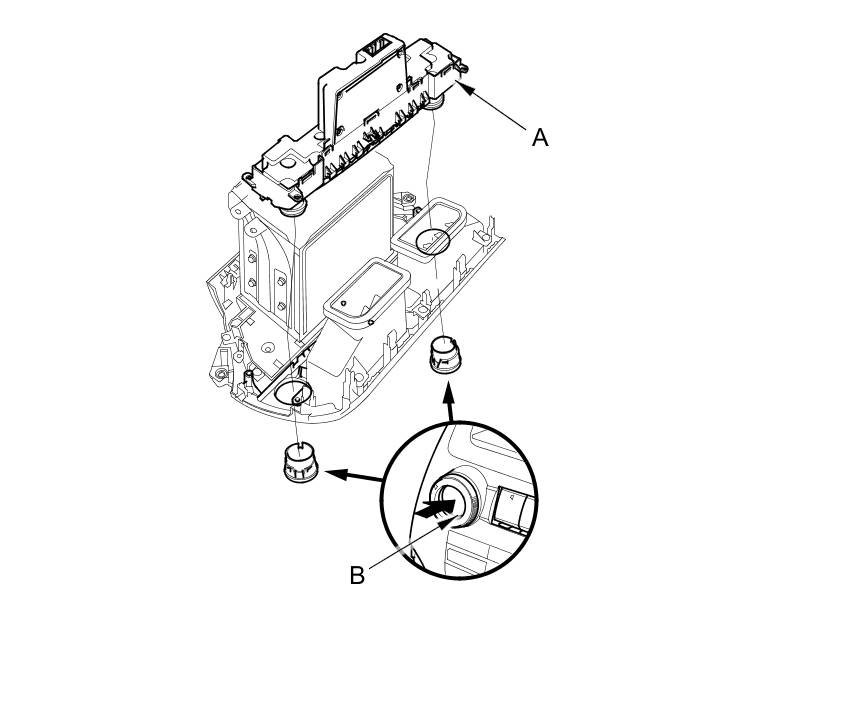 A

B