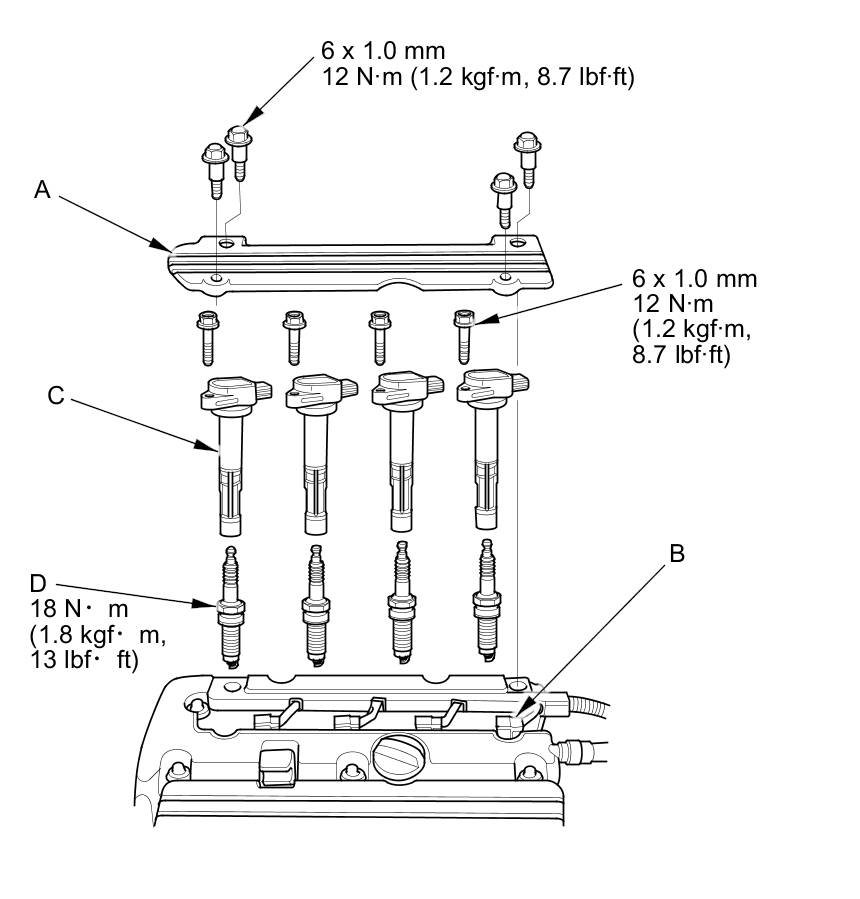 6 x 1.0 mm
12 N·m (1.2 kgf·m, 8.7 lbf·ft)

A

6 x 1.0 mm
12 N·m
(1.2 kgf·m,
8.7 lbf·ft)

C

B

D
18 N· m
(1.8 kgf· m,
13 lbf· ft)