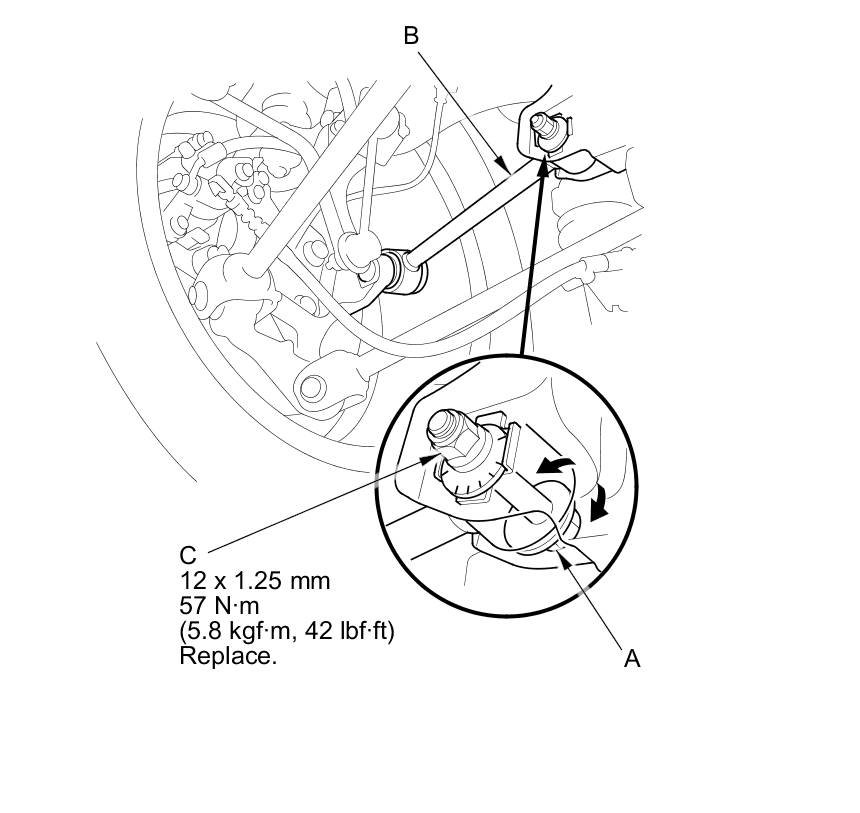 B

C
12 x 1.25 mm
57 N·m
(5.8 kgf·m, 42 lbf·ft)
Replace.

A