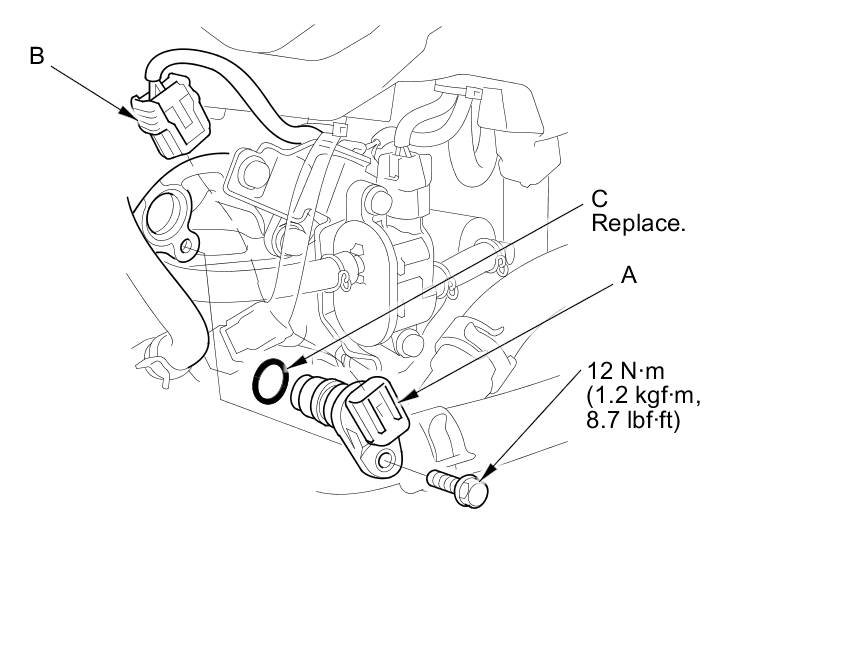 B

C
Replace.

A

12 N·m
(1.2 kgf·m,
8.7 lbf·ft)