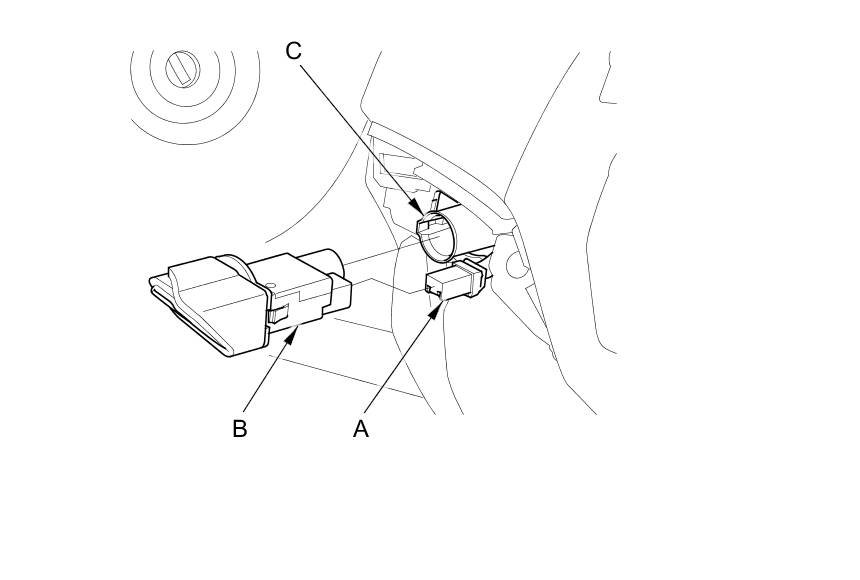 C

B

A