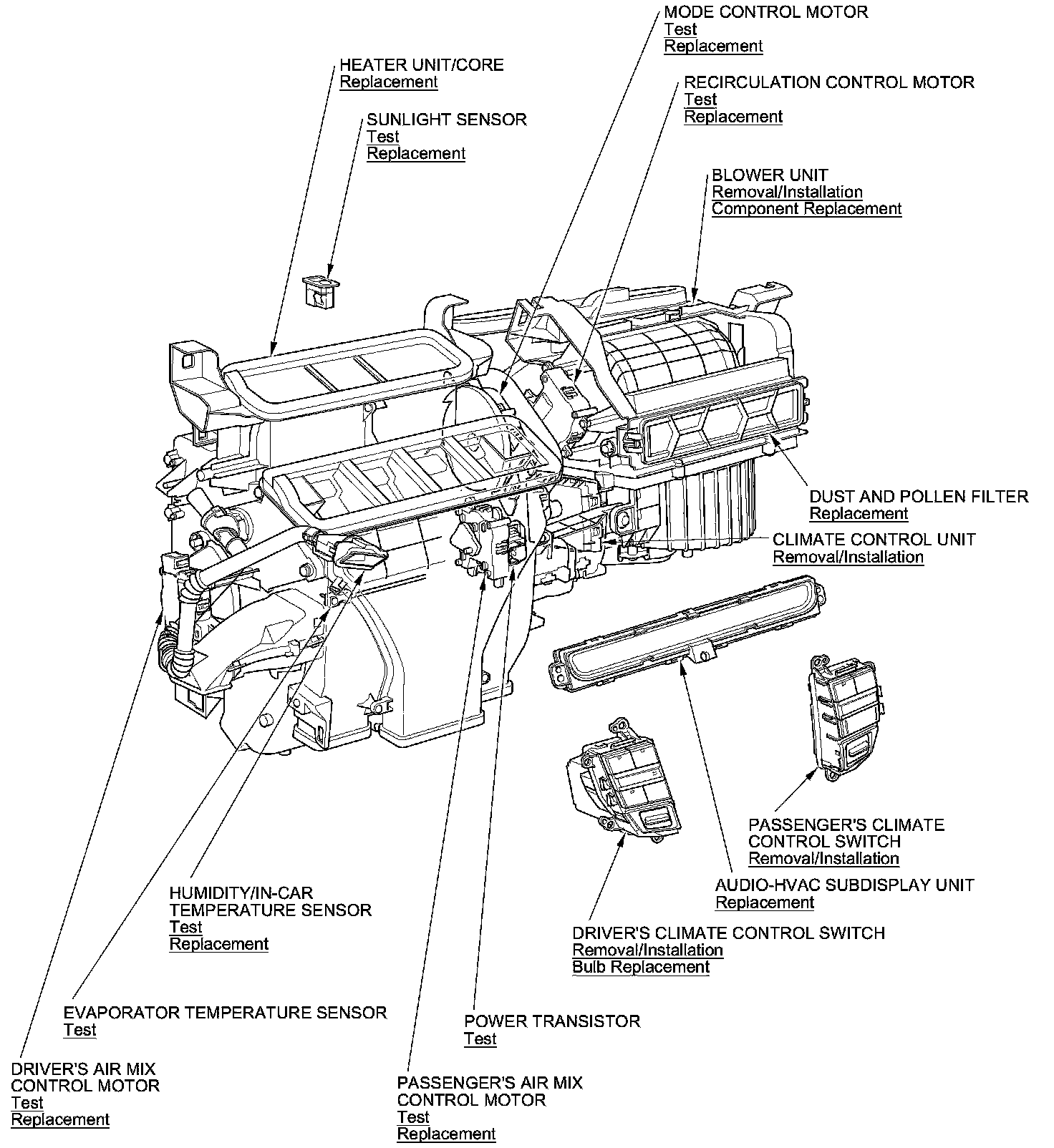 MODE CONTROL MOTOR
Test
Replacement

HEATER UNIT/CORE
Replacement

RECIRCULATION CONTROL MOTOR
Test
Replacement

SUNLIGHT SENSOR
Test
Replacement

BLOWER UNIT
Removal/Installation
Component Replacement

DUST AND POLLEN FILTER
Replacement

CLIMATE CONTROL UNIT
Removal/Installation

PASSENGER'S CLIMATE CONTROL SWITCH
Removal/Installation

AUDIO-HVAC SUBDISPLAY UNIT
Replacement

HUMIDITY/IN-CAR TEMPERATURE SENSOR
Test
Replacement

DRIVER'S CLIMATE CONTROL SWITCH
Removal/Installation
Bulb Replacement

EVAPORATOR TEMPERATURE SENSOR
Test

POWER TRANSISTOR
Test

DRIVER'S AIR MIX CONTROL MOTOR
Test
Replacement

PASSENGER'S AIR MIX CONTROL MOTOR
Test
Replacement