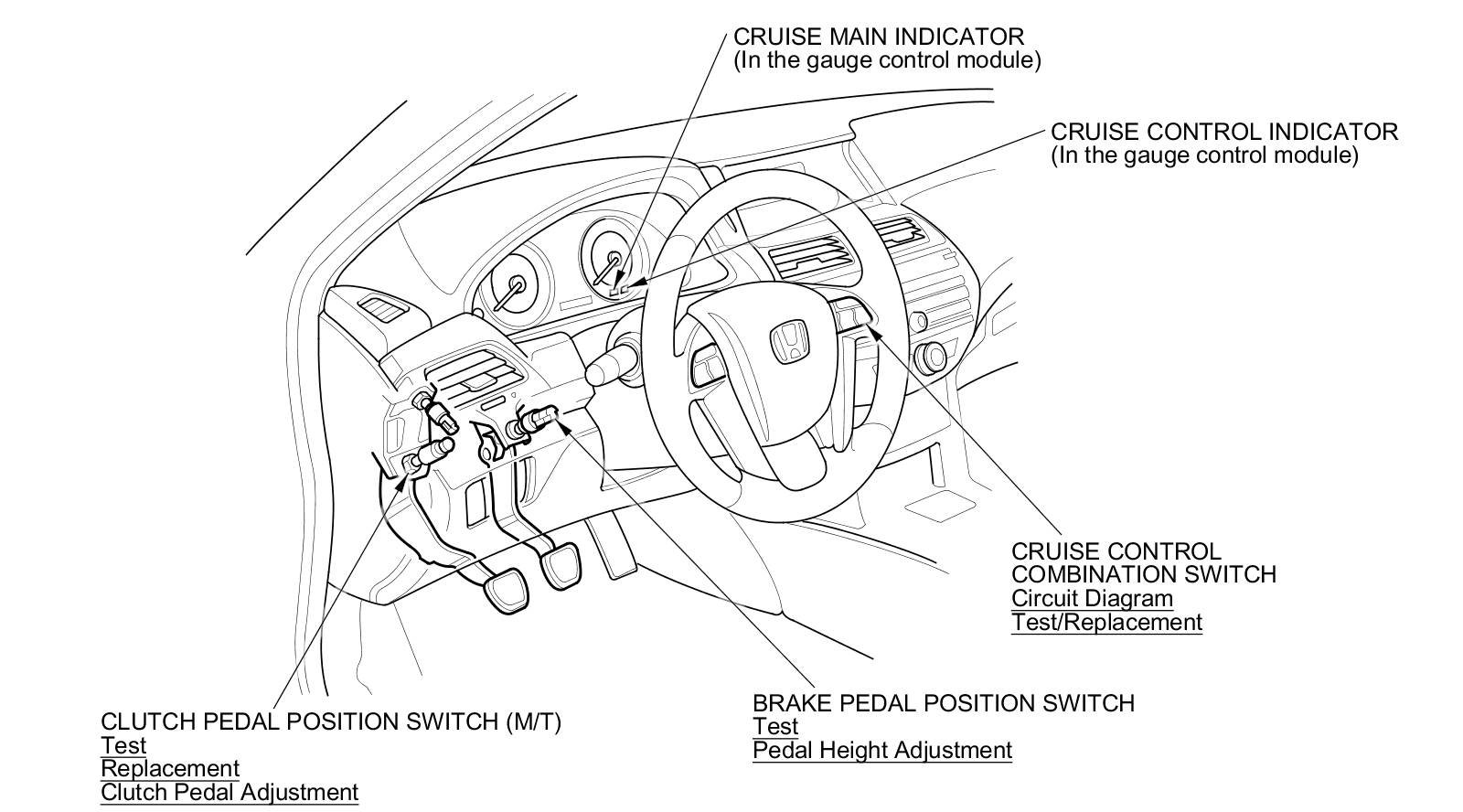 CRUISE MAIN INDICATOR
(In the gauge control module)

CRUISE CONTROL INDICATOR
(In the gauge control module)

CRUISE CONTROL
COMBINATION SWITCH
Circuit Diagram
Test/Replacement

BRAKE PEDAL POSITION SWITCH
Test
Pedal Height Adjustment

CLUTCH PEDAL POSITION SWITCH (M/T)
Test
Replacement
Clutch Pedal Adjustment