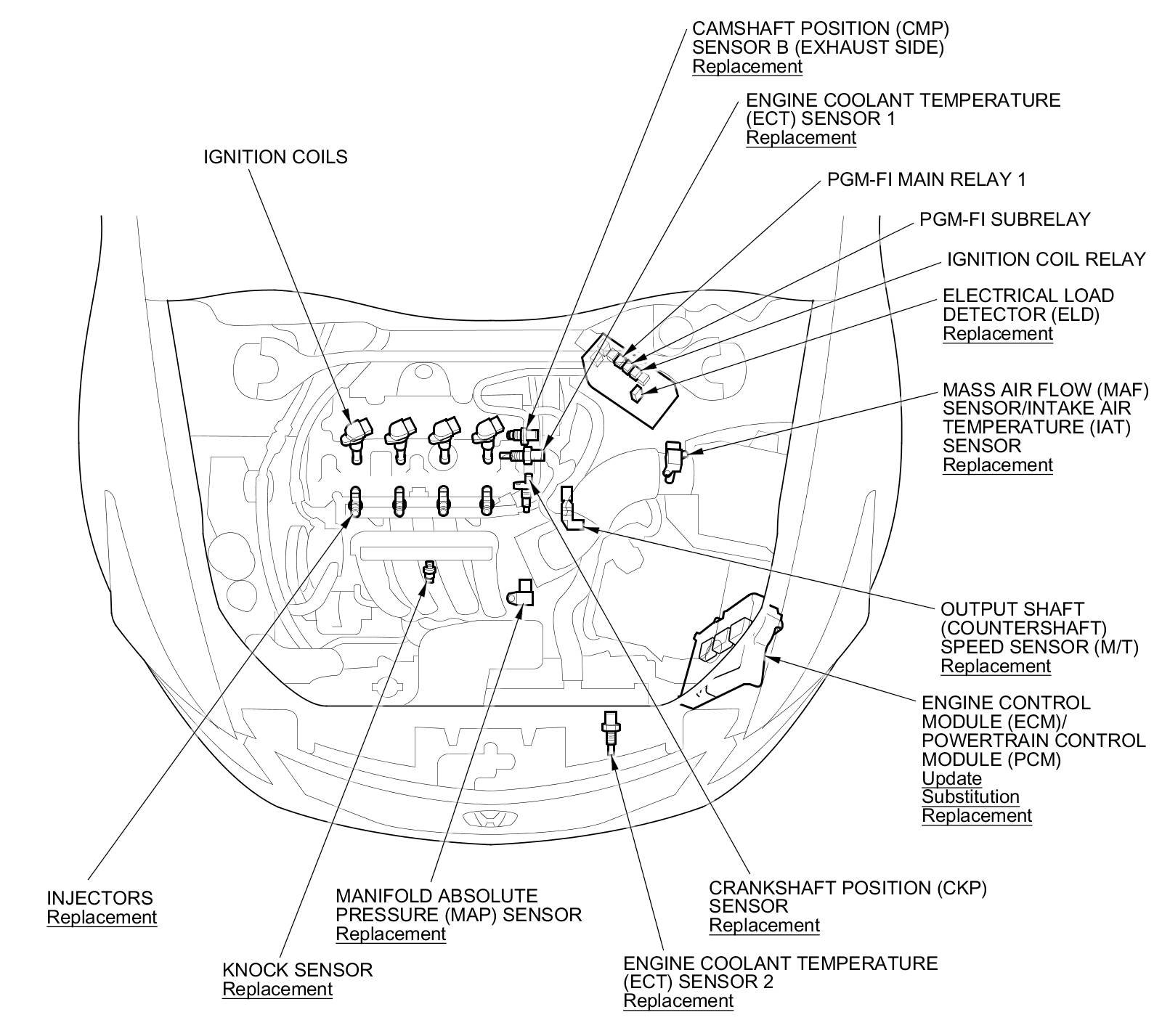 CAMSHAFT POSITION (CMP) SENSOR B (EXHAUST SIDE)
Replacement

ENGINE COOLANT TEMPERATURE (ECT) SENSOR 1
Replacement

IGNITION COILS

PGM-FI MAIN RELAY 1

PGM-FI SUBRELAY

IGNITION COIL RELAY

ELECTRICAL LOAD DETECTOR (ELD)
Replacement

MASS AIR FLOW (MAF) SENSOR/INTAKE AIR TEMPERATURE (IAT) SENSOR
Replacement

OUTPUT SHAFT (COUNTERSHAFT) SPEED SENSOR (M/T)
Replacement

ENGINE CONTROL MODULE (ECM)/ POWERTRAIN CONTROL MODULE (PCM)
Update
Substitution
Replacement

INJECTORS
Replacement

MANIFOLD ABSOLUTE PRESSURE (MAP) SENSOR
Replacement

CRANKSHAFT POSITION (CKP) SENSOR
Replacement

KNOCK SENSOR
Replacement

ENGINE COOLANT TEMPERATURE (ECT) SENSOR 2
Replacement