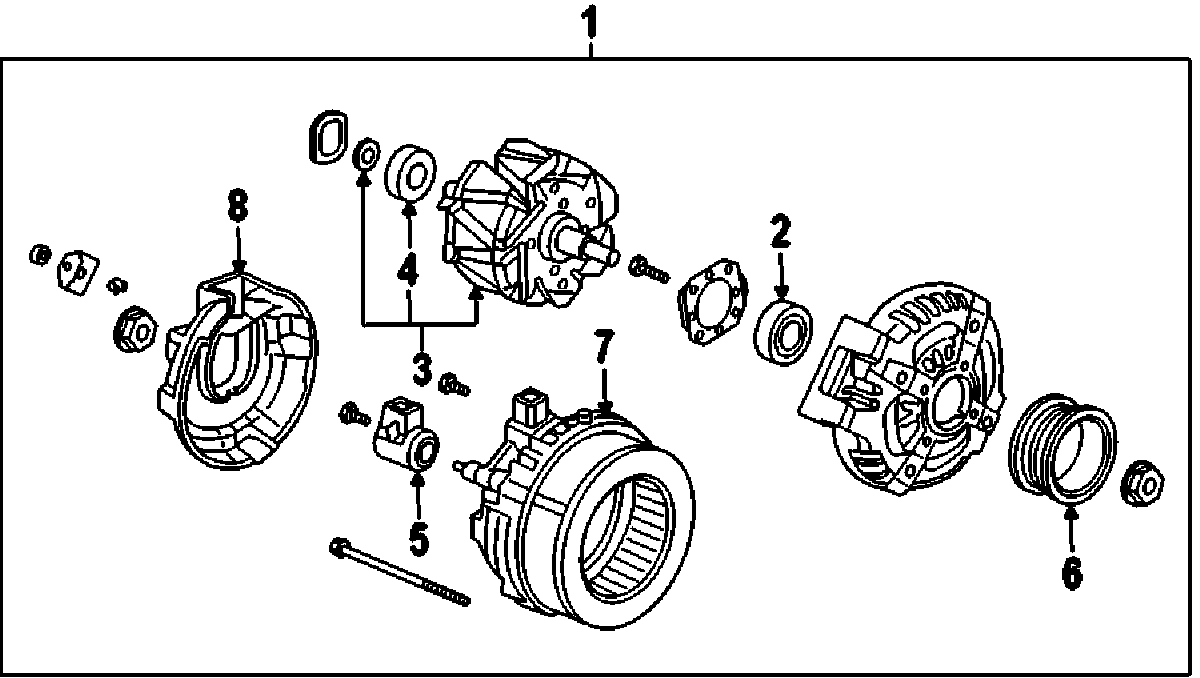 1
8
4
3
2
7
5
6