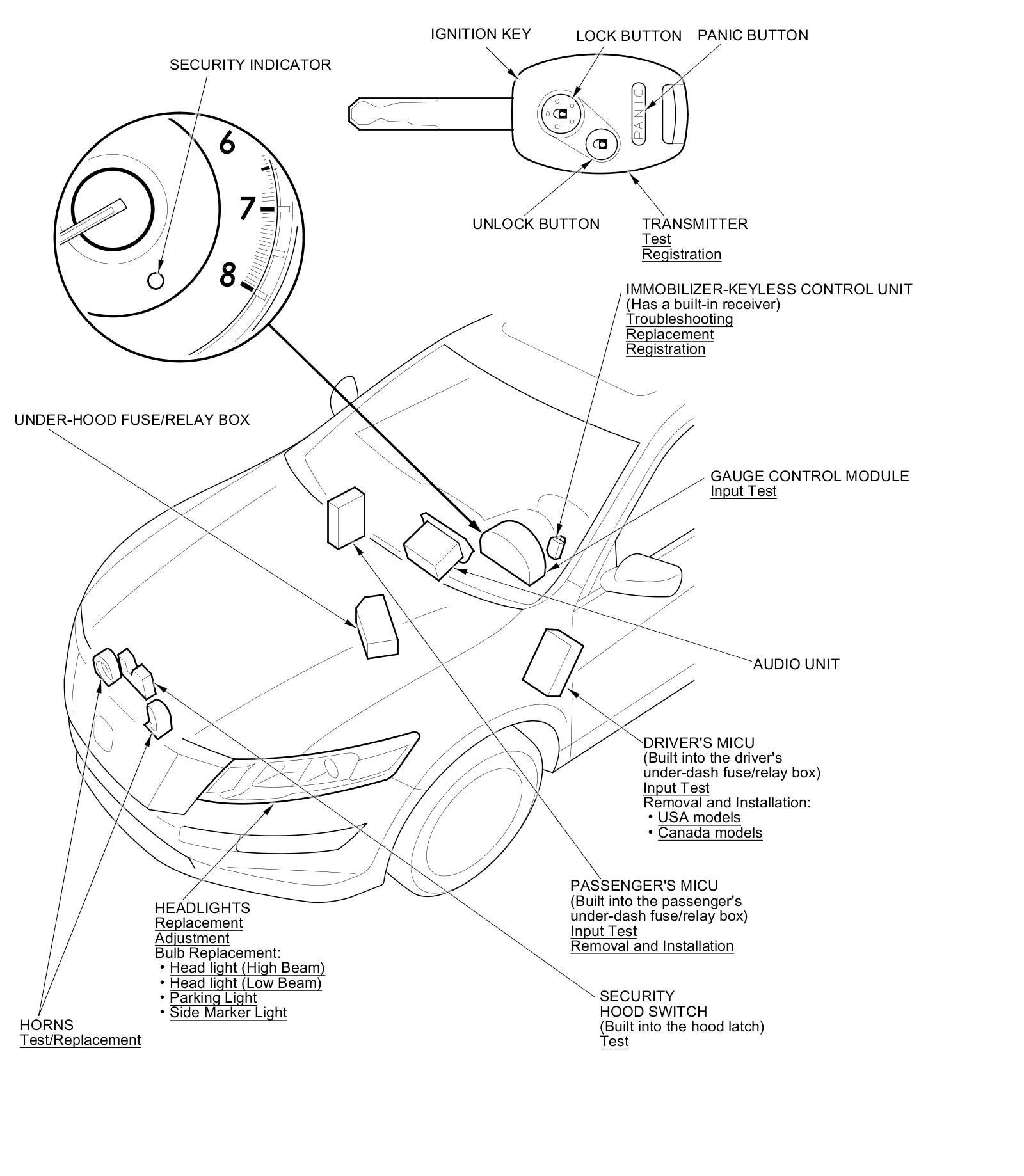 IGNITION KEY
LOCK BUTTON
PANIC BUTTON
SECURITY INDICATOR
PANIC
6
7
8
UNLOCK BUTTON
TRANSMITTER
Test
Registration

IMMOBILIZER-KEYLESS CONTROL UNIT
(Has a built-in receiver)
Troubleshooting
Replacement
Registration

UNDER-HOOD FUSE/RELAY BOX

GAUGE CONTROL MODULE
Input Test

AUDIO UNIT

DRIVER'S MICU
(Built into the driver's under-dash fuse/relay box)
Input Test
Removal and Installation:
• USA models
• Canada models

PASSENGER'S MICU
(Built into the passenger's under-dash fuse/relay box)
Input Test
Removal and Installation

HEADLIGHTS
Replacement
Adjustment
Bulb Replacement:
• Head light (High Beam)
• Head light (Low Beam)
• Parking Light
• Side Marker Light

SECURITY
HOOD SWITCH
(Built into the hood latch)
Test

HORNS
Test/Replacement