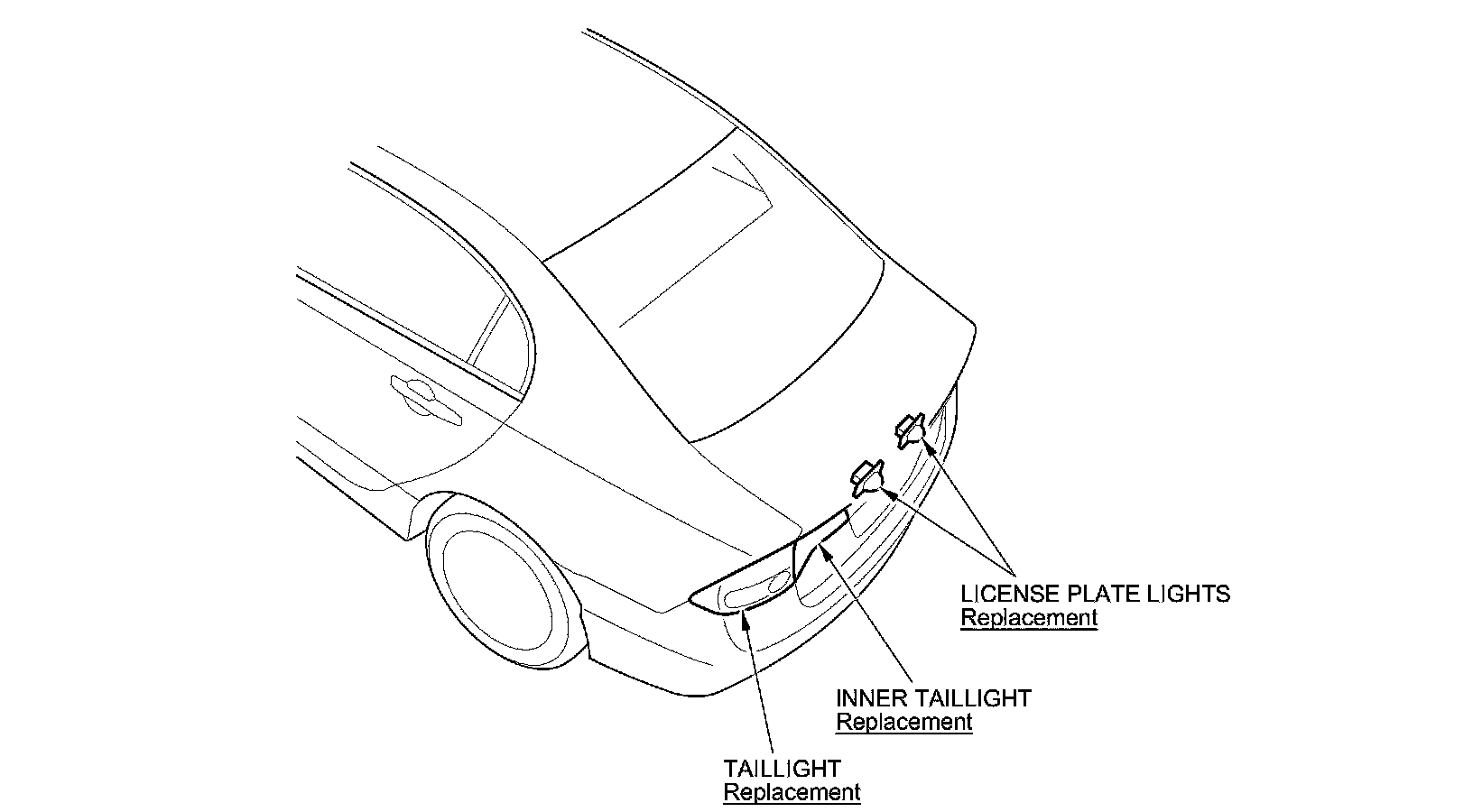 LICENSE PLATE LIGHTS
Replacement

INNER TAILLIGHT
Replacement

TAILLIGHT
Replacement