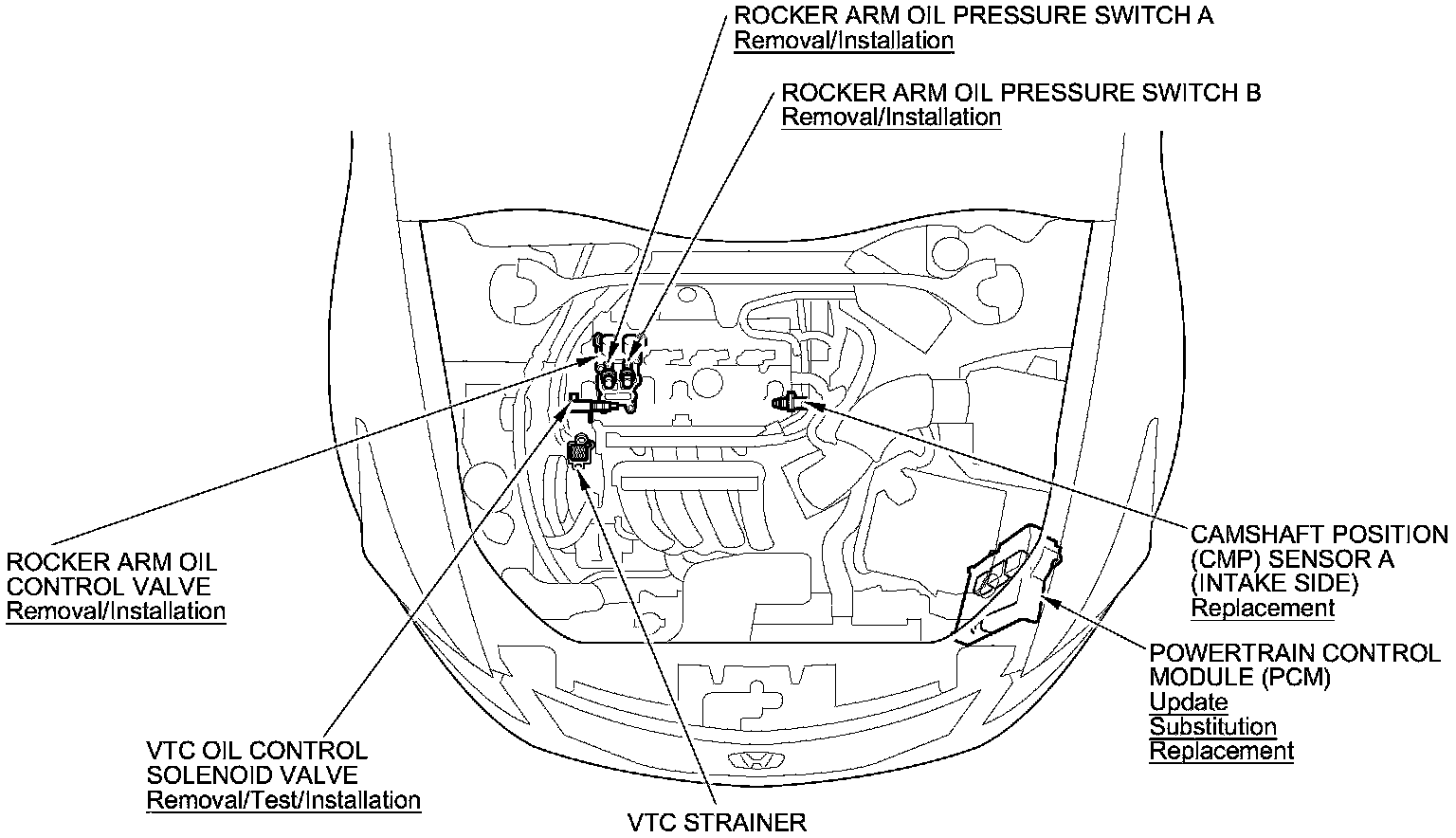 ROCKER ARM OIL PRESSURE SWITCH A
Removal/Installation

ROCKER ARM OIL PRESSURE SWITCH B
Removal/Installation

ROCKER ARM OIL CONTROL VALVE
Removal/Installation

CAMSHAFT POSITION (CMP) SENSOR A (INTAKE SIDE)
Replacement

POWERTRAIN CONTROL MODULE (PCM)
Update
Substitution
Replacement

VTC OIL CONTROL SOLENOID VALVE
Removal/Test/Installation

VTC STRAINER