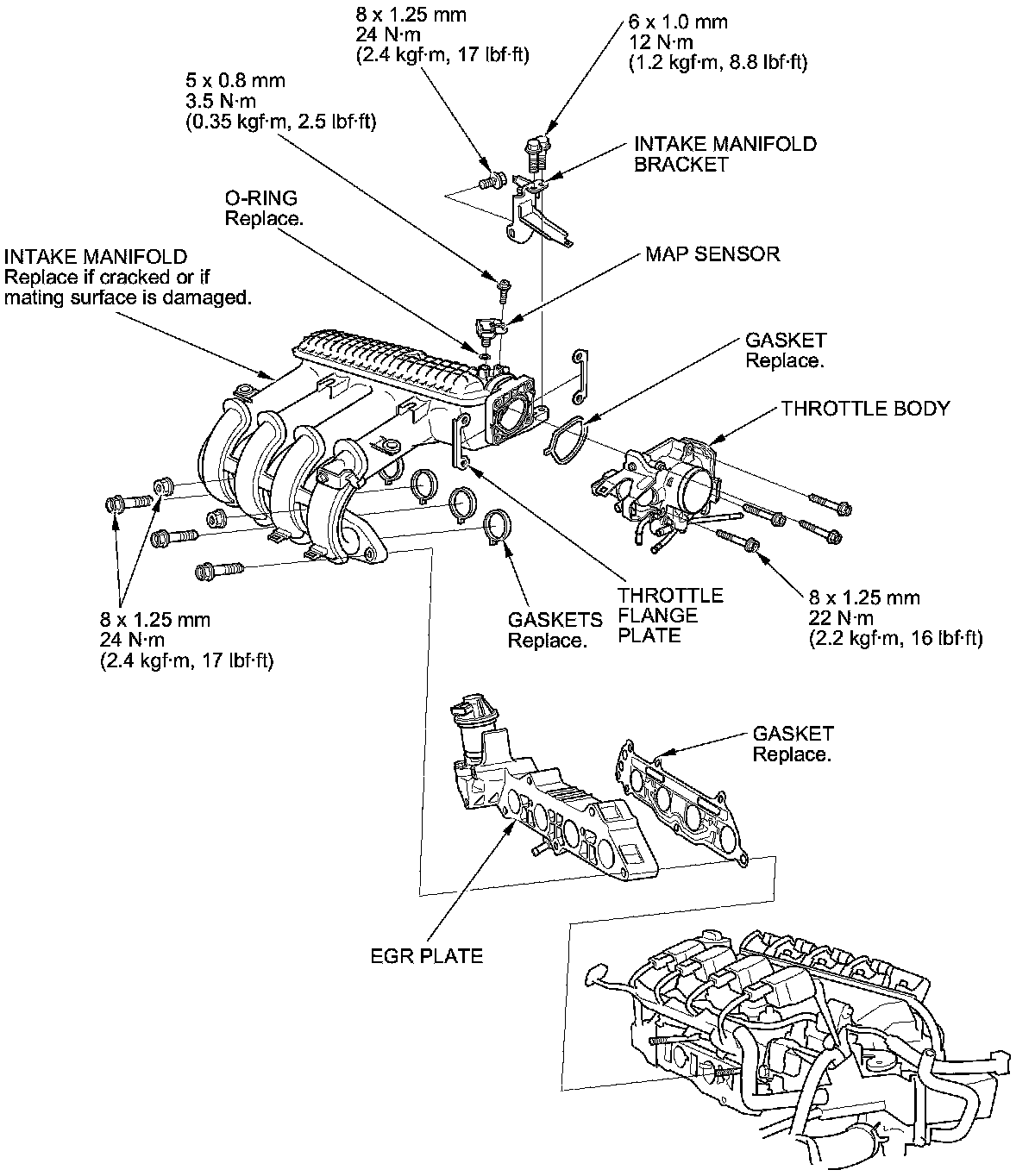 8 x 1.25 mm
24 N·m
(2.4 kgf·m, 17 lbf·ft)

6 x 1.0 mm
12 N·m
(1.2 kgf·m, 8.8 lbf·ft)

5 x 0.8 mm
3.5 N·m
(0.35 kgf·m, 2.5 lbf·ft)

INTAKE MANIFOLD
BRACKET

O-RING
Replace.

INTAKE MANIFOLD
Replace if cracked or if mating surface is damaged.

MAP SENSOR

GASKET
Replace.

THROTTLE BODY

8 x 1.25 mm
24 N·m
(2.4 kgf·m, 17 lbf·ft)

GASKETS
Replace.

THROTTLE
FLANGE
PLATE

8 x 1.25 mm
22 N·m
(2.2 kgf·m, 16 lbf·ft)

GASKET
Replace.

EGR PLATE