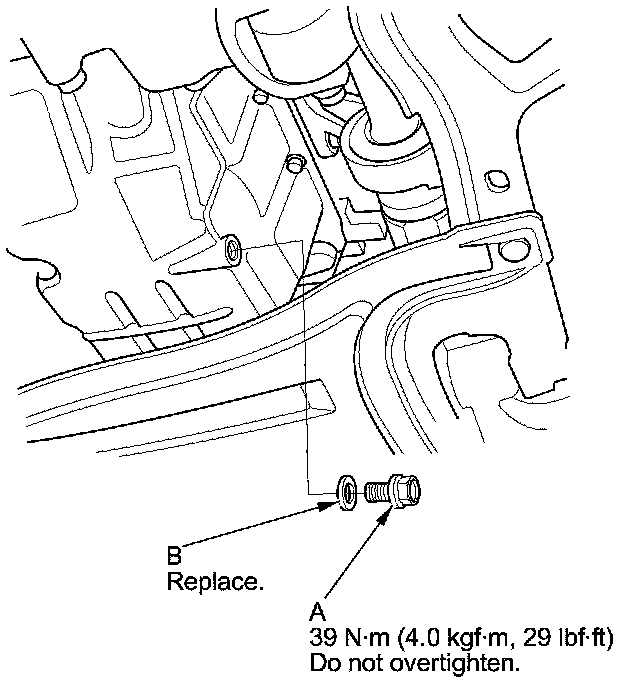 B
Replace.

A
39 N·m (4.0 kgf·m, 29 lbf·ft)
Do not overtighten.