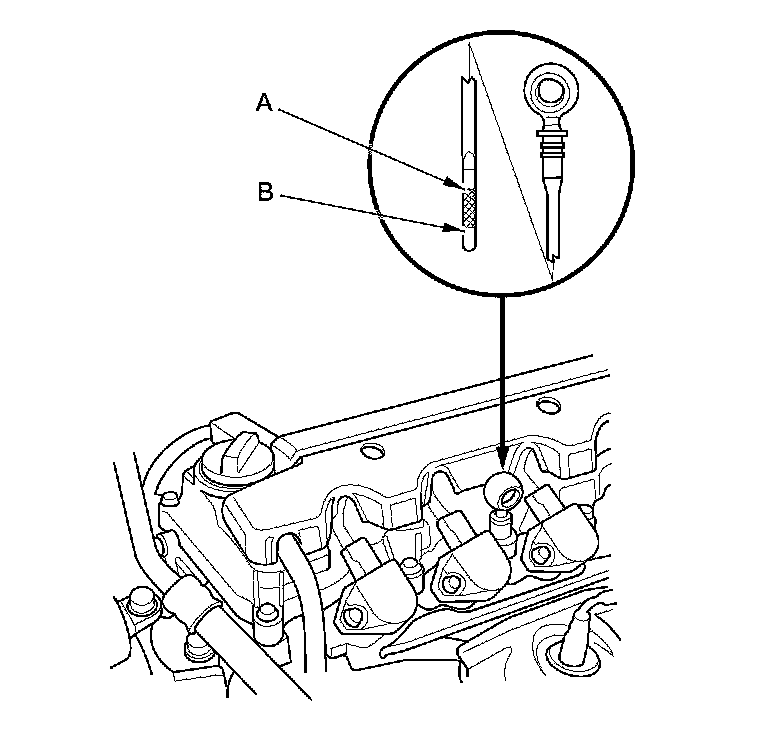 A
B