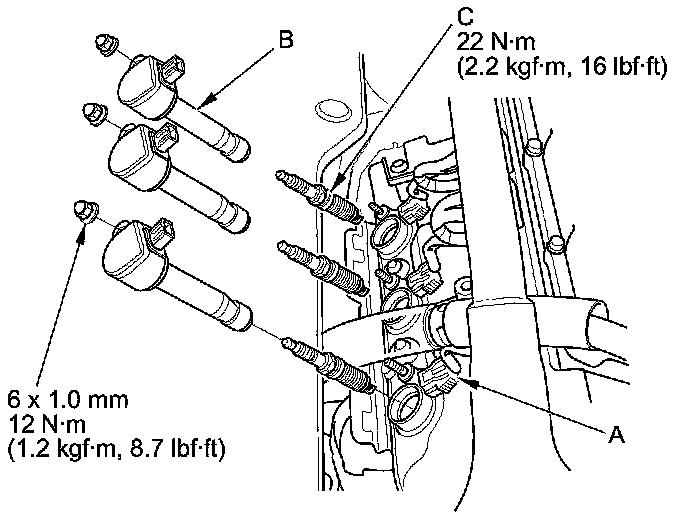 B

C
22 N·m
(2.2 kgf·m, 16 lbf·ft)

6 x 1.0 mm
12 N·m
(1.2 kgf·m, 8.7 lbf·ft)

A