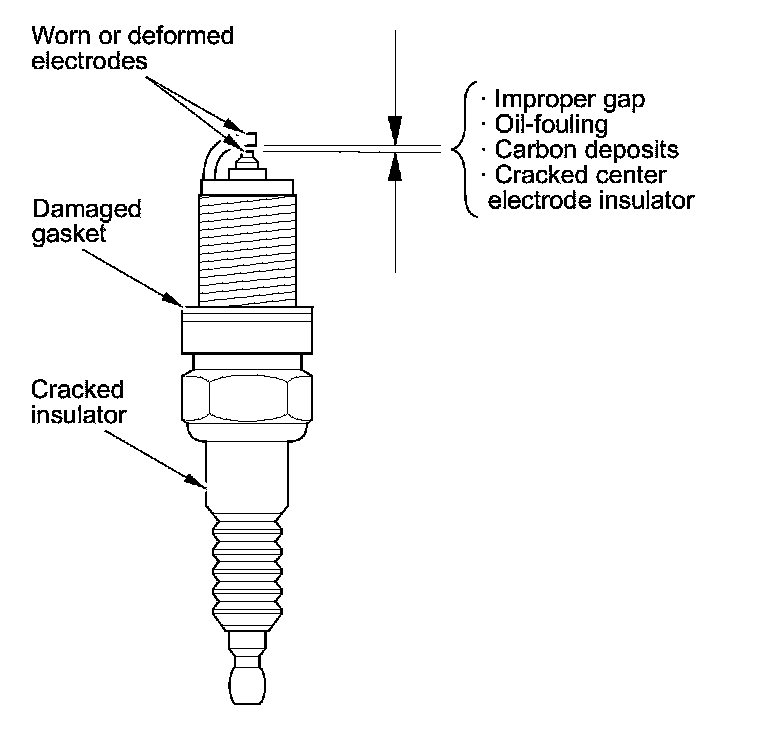 Worn or deformed electrodes

· Improper gap
· Oil-fouling
· Carbon deposits
· Cracked center electrode insulator

Damaged gasket

Cracked insulator