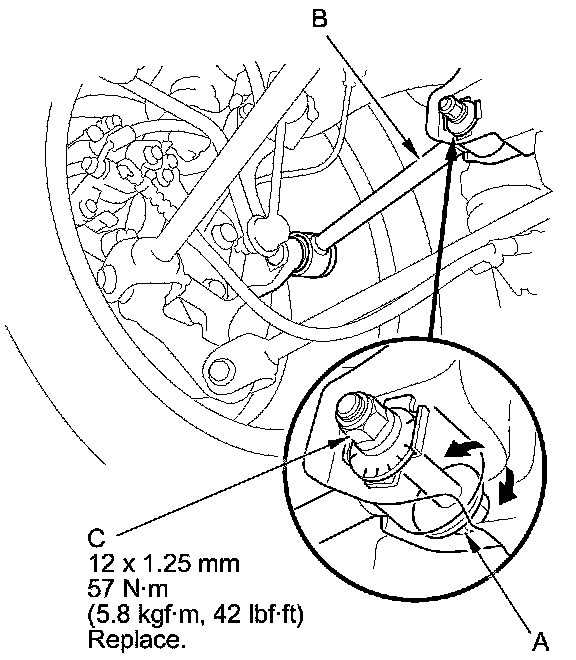 B

C
12 x 1.25 mm
57 N·m
(5.8 kgf·m, 42 lbf·ft)
Replace.

A