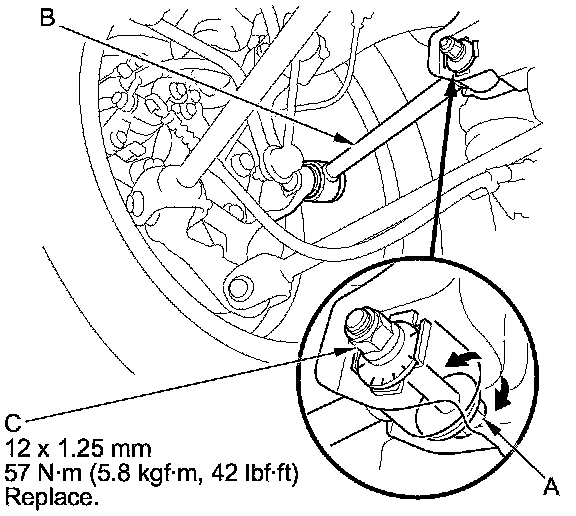 B

C
12 x 1.25 mm
57 N·m (5.8 kgf·m, 42 lbf·ft)
Replace.

A