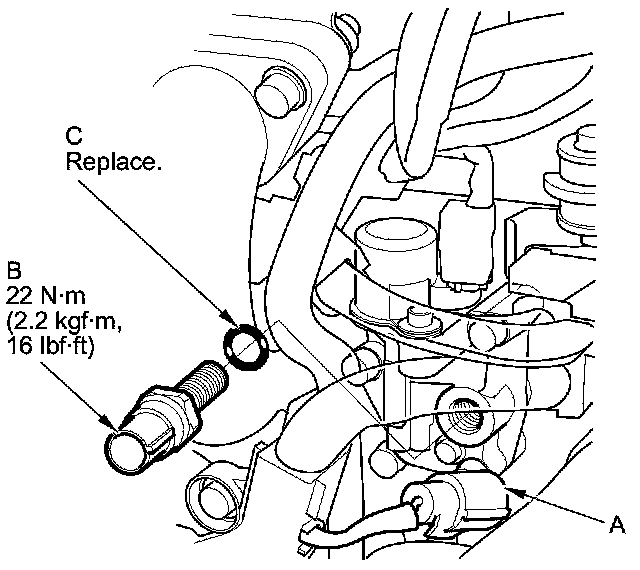 C
Replace.

B
22 N·m
(2.2 kgf·m,
16 lbf·ft)

A