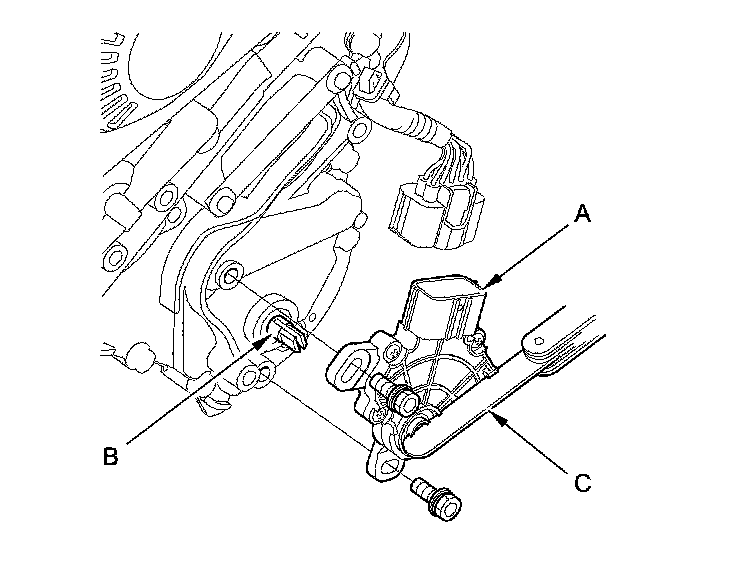 A

B

C