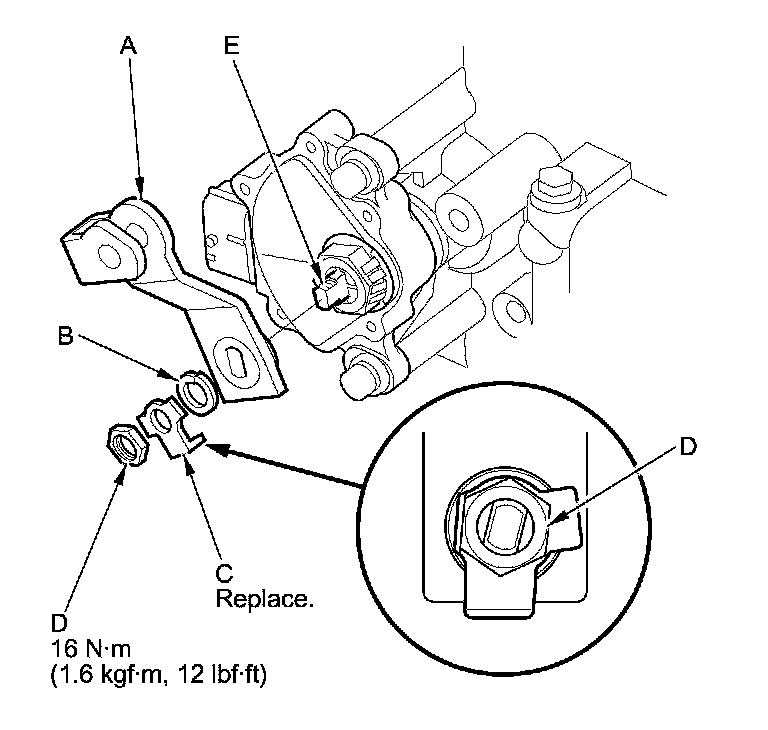 A

E

B

D

C
Replace.

D
16 N·m
(1.6 kgf·m, 12 lbf·ft)