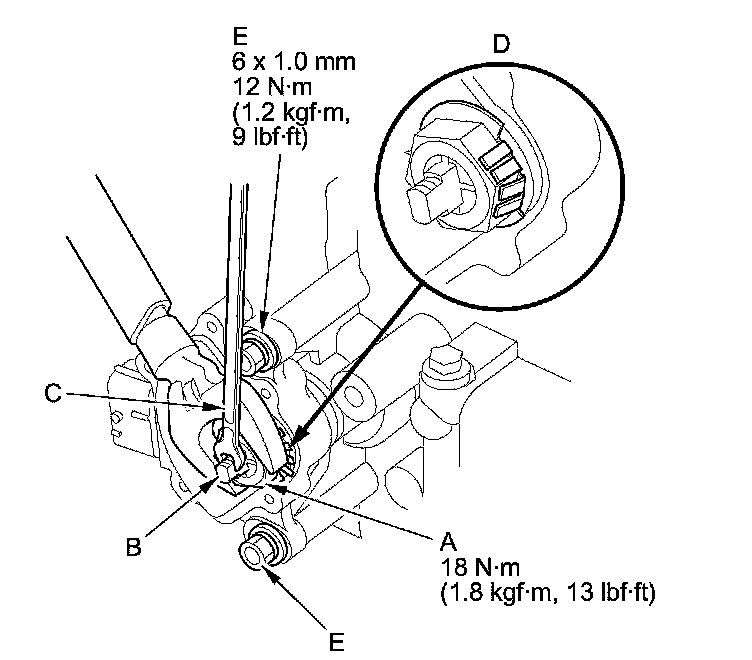 E
6 x 1.0 mm
12 N·m
(1.2 kgf·m,
9 lbf·ft)

D

C

B

A
18 N·m
(1.8 kgf·m, 13 lbf·ft)

E