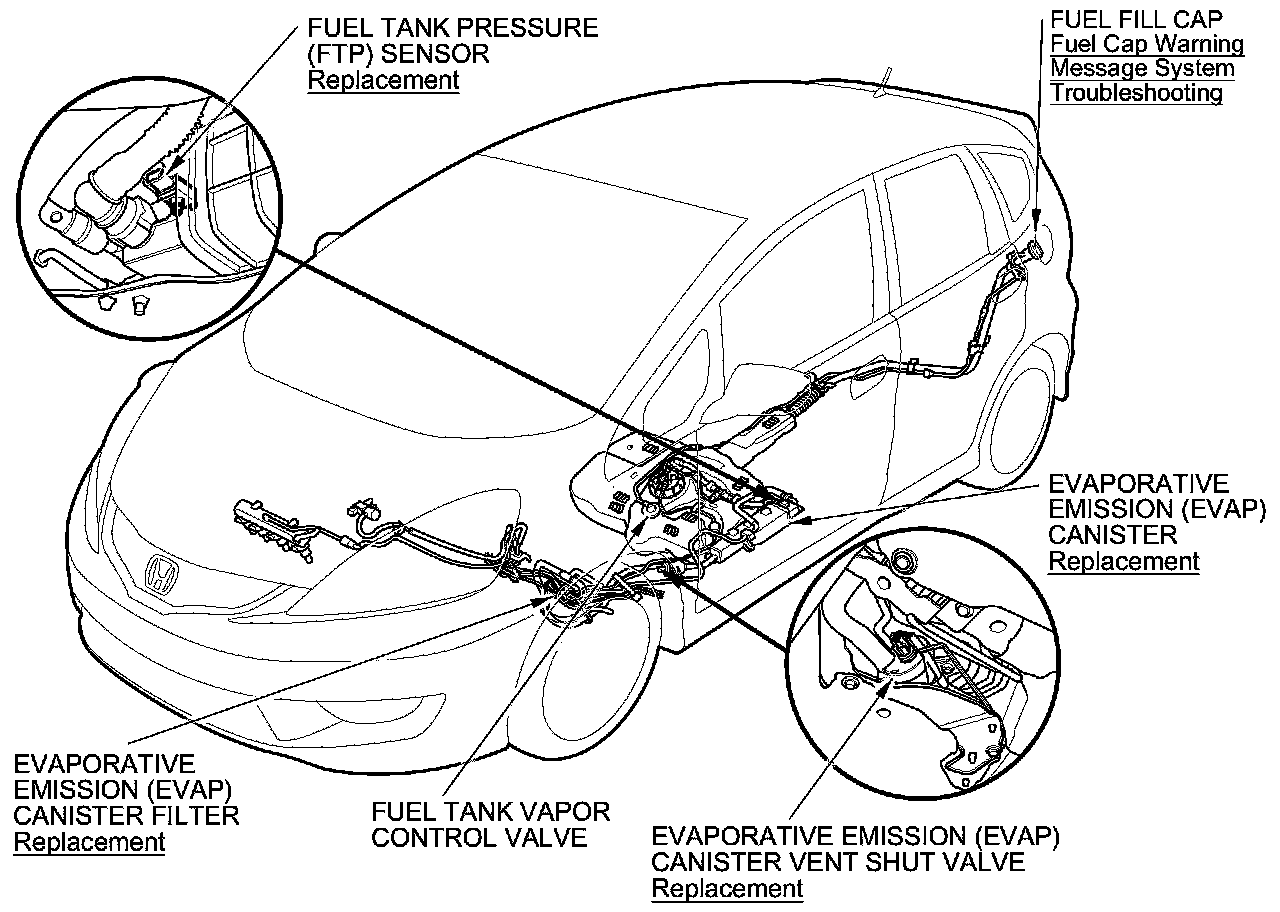 FUEL TANK PRESSURE (FTP) SENSOR
Replacement

FUEL FILL CAP
Fuel Cap Warning Message System Troubleshooting

EVAPORATIVE EMISSION (EVAP) CANISTER
Replacement

EVAPORATIVE EMISSION (EVAP) CANISTER FILTER
Replacement

FUEL TANK VAPOR CONTROL VALVE

EVAPORATIVE EMISSION (EVAP) CANISTER VENT SHUT VALVE
Replacement