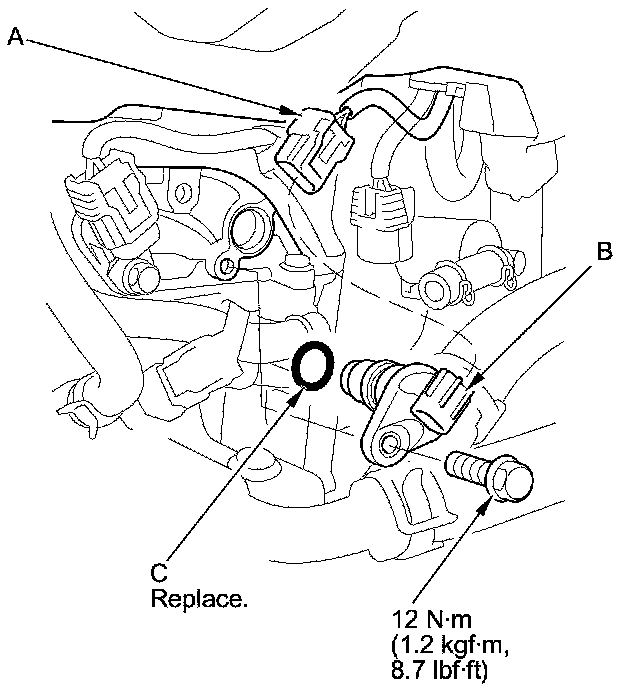 A

B

C
Replace.

12 N·m
(1.2 kgf·m,
8.7 lbf·ft)