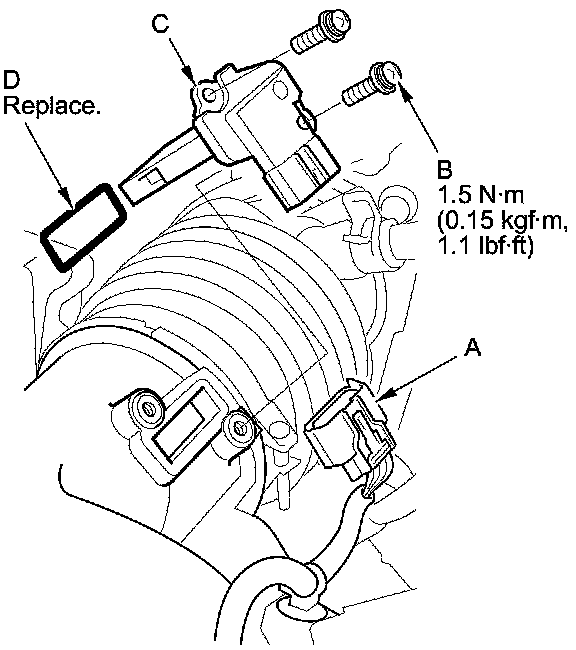 C

D
Replace.

B
1.5 N·m
(0.15 kgf·m,
1.1 lbf·ft)

A