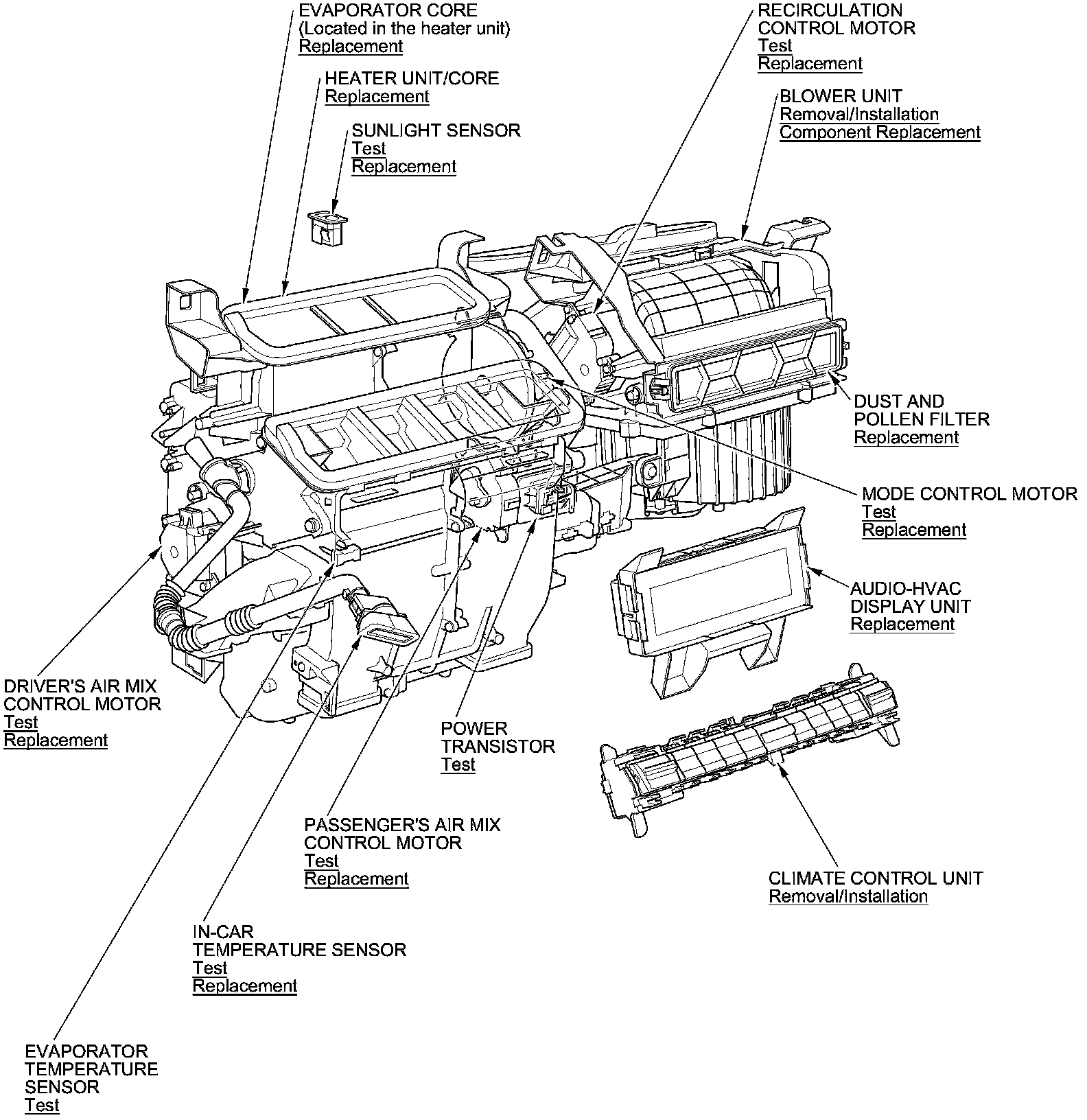 EVAPORATOR CORE
(Located in the heater unit)
Replacement

HEATER UNIT/CORE
Replacement

SUNLIGHT SENSOR
Test
Replacement

RECIRCULATION
CONTROL MOTOR
Test
Replacement

BLOWER UNIT
Removal/Installation
Component Replacement

DUST AND
POLLEN FILTER
Replacement

MODE CONTROL MOTOR
Test
Replacement

AUDIO-HVAC
DISPLAY UNIT
Replacement

DRIVER'S AIR MIX
CONTROL MOTOR
Test
Replacement

POWER
TRANSISTOR
Test

PASSENGER'S AIR MIX
CONTROL MOTOR
Test
Replacement

CLIMATE CONTROL UNIT
Removal/Installation

IN-CAR
TEMPERATURE SENSOR
Test
Replacement

EVAPORATOR
TEMPERATURE
SENSOR
Test