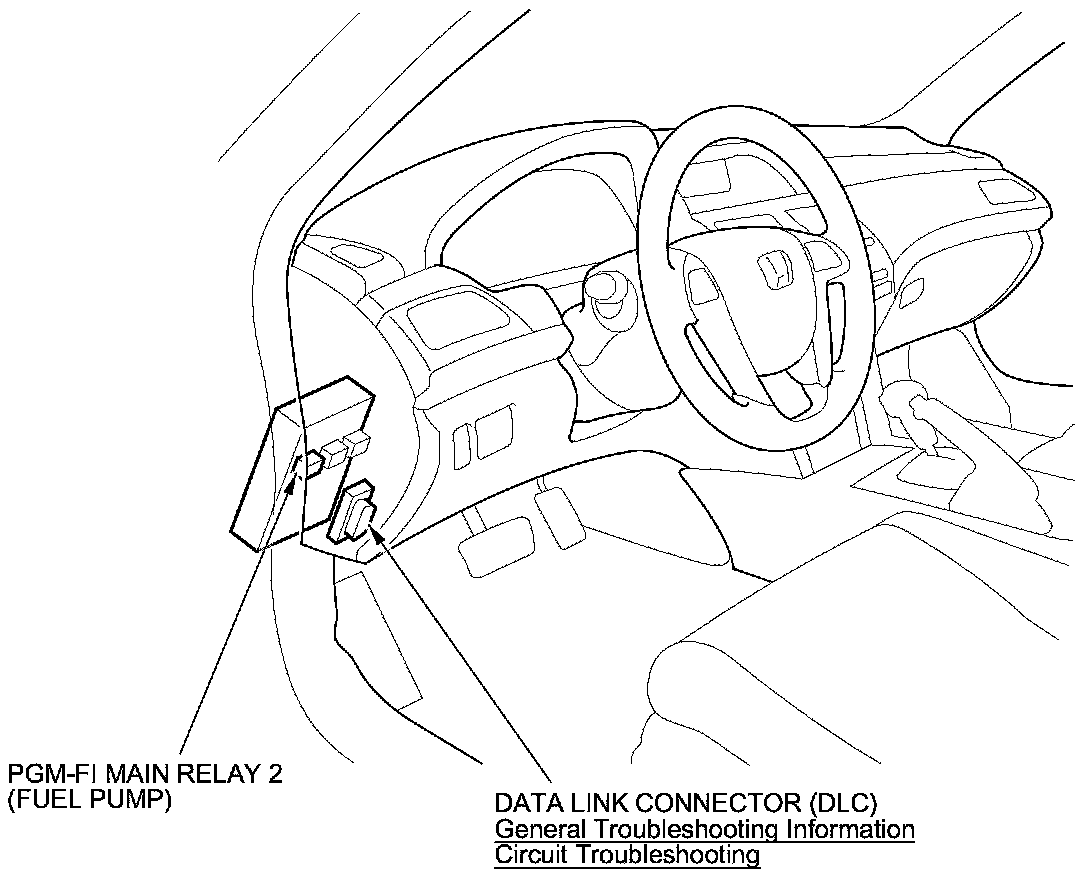 PGM-FI MAIN RELAY 2
(FUEL PUMP)

DATA LINK CONNECTOR (DLC)
General Troubleshooting Information
Circuit Troubleshooting