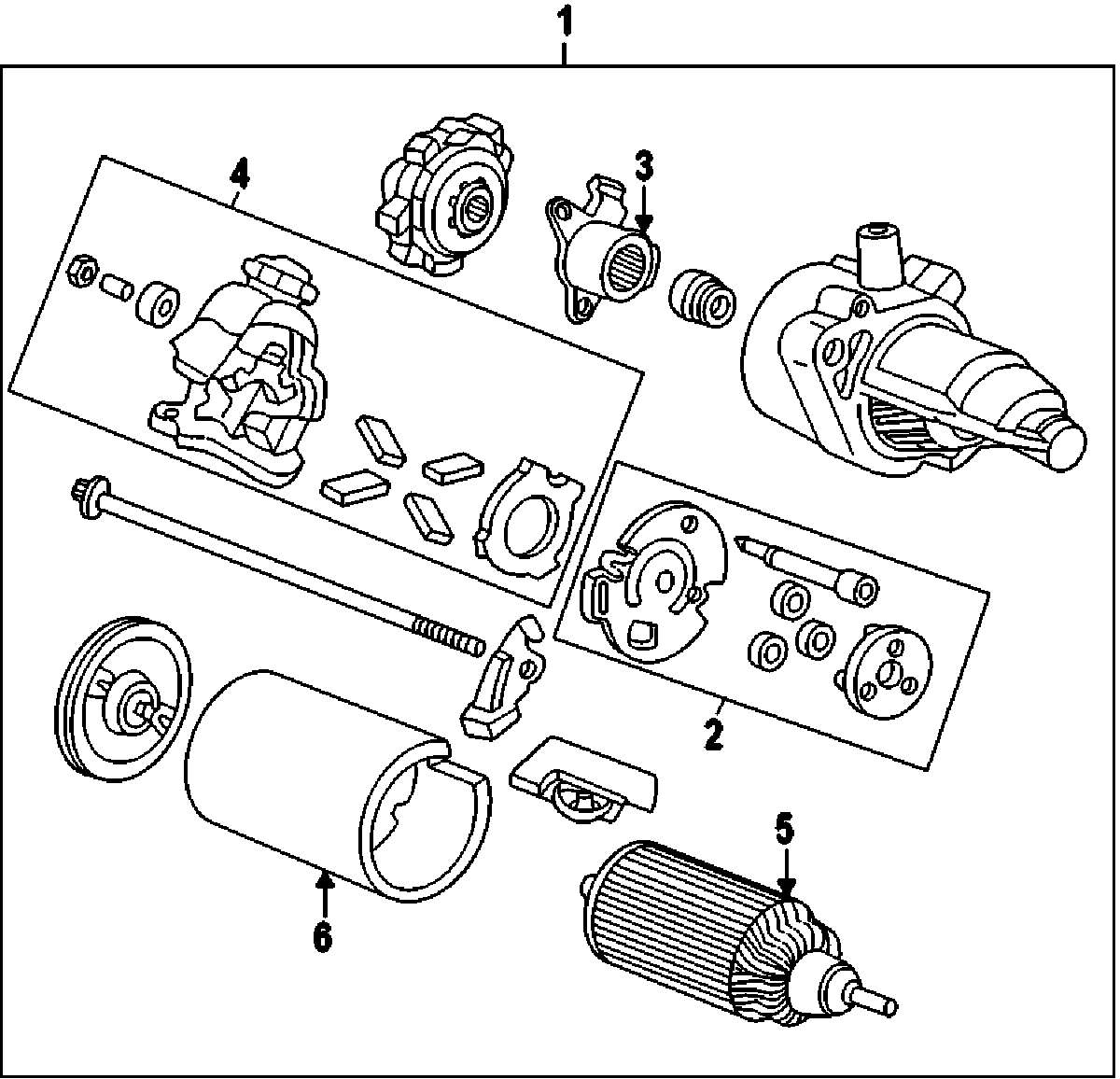 1
4
3
2
5
6