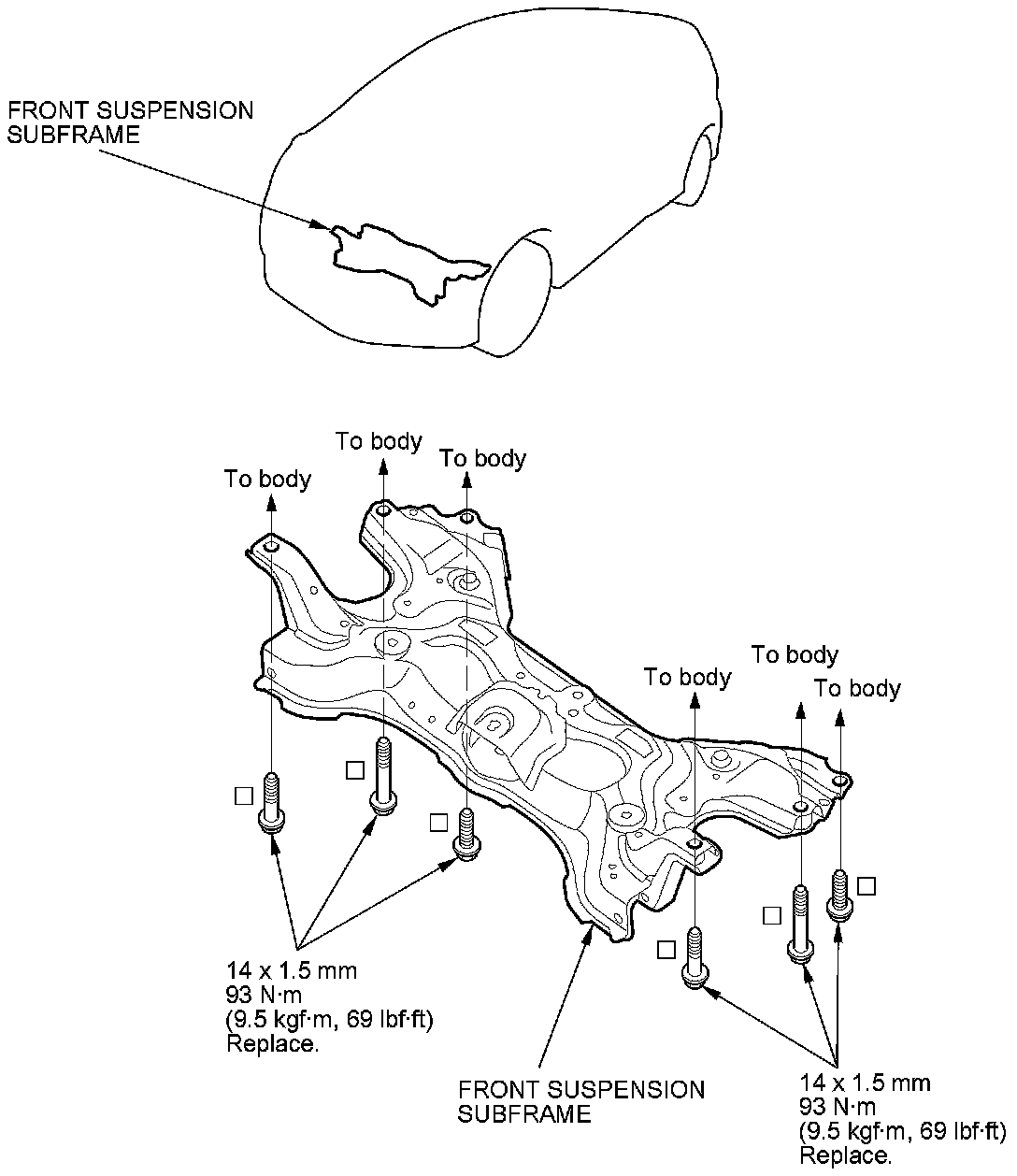 FRONT SUSPENSION SUBFRAME

To body

To body

To body

To body

To body

To body

14 x 1.5 mm
93 N·m
(9.5 kgf·m, 69 lbf·ft)
Replace.

FRONT SUSPENSION SUBFRAME

14 x 1.5 mm
93 N·m
(9.5 kgf·m, 69 lbf·ft)
Replace.