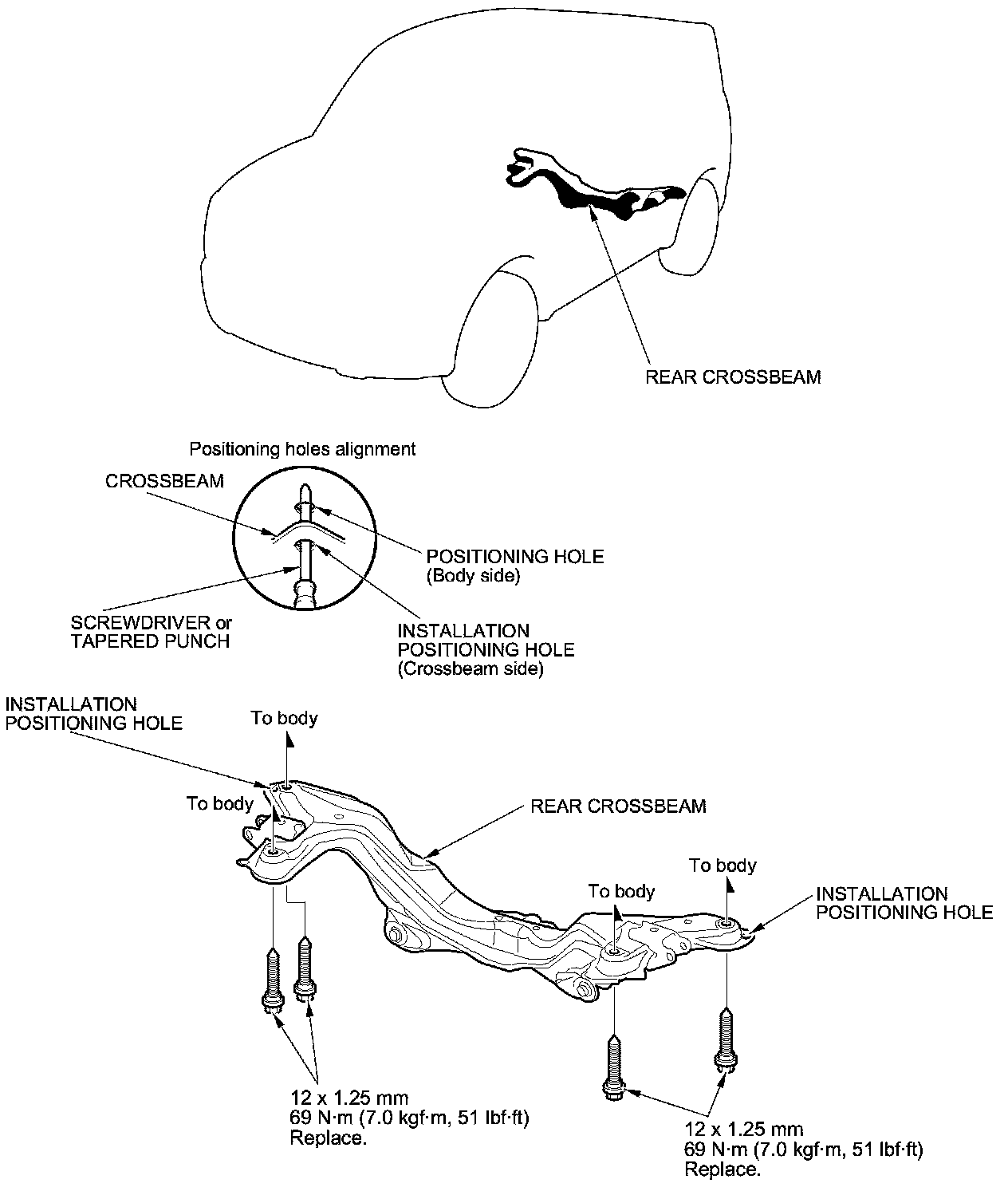 REAR CROSSBEAM

Positioning holes alignment

CROSSBEAM

POSITIONING HOLE
(Body side)

SCREWDRIVER or
TAPERED PUNCH

INSTALLATION
POSITIONING HOLE
(Crossbeam side)

INSTALLATION
POSITIONING HOLE

To body

To body

REAR CROSSBEAM

To body

To body

INSTALLATION
POSITIONING HOLE

12 x 1.25 mm
69 N·m (7.0 kgf·m, 51 lbf·ft)
Replace.

12 x 1.25 mm
69 N·m (7.0 kgf·m, 51 lbf·ft)
Replace.