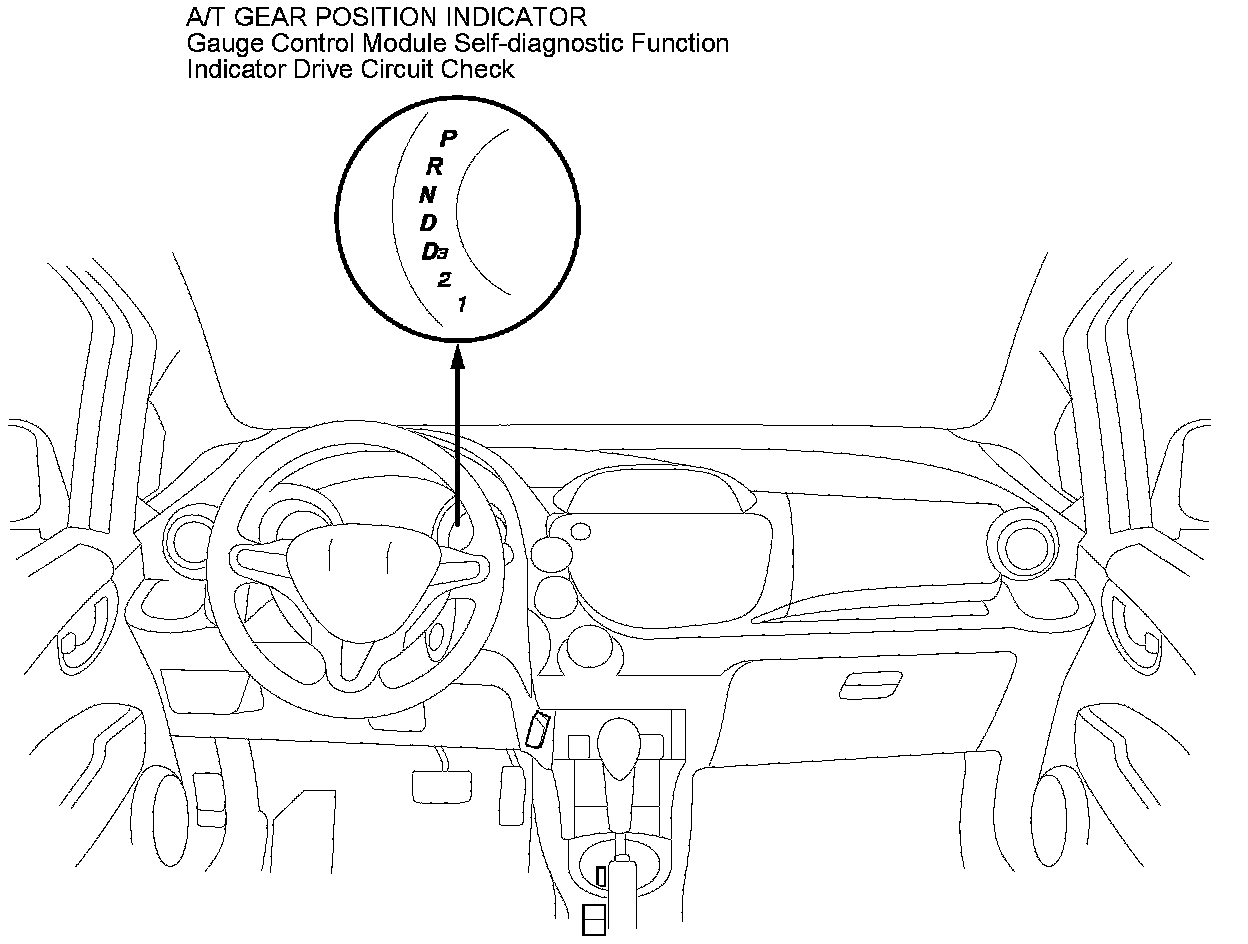 A/T GEAR POSITION INDICATOR
Gauge Control Module Self-diagnostic Function
Indicator Drive Circuit Check

P
R
N
D
$D_3$
2
1