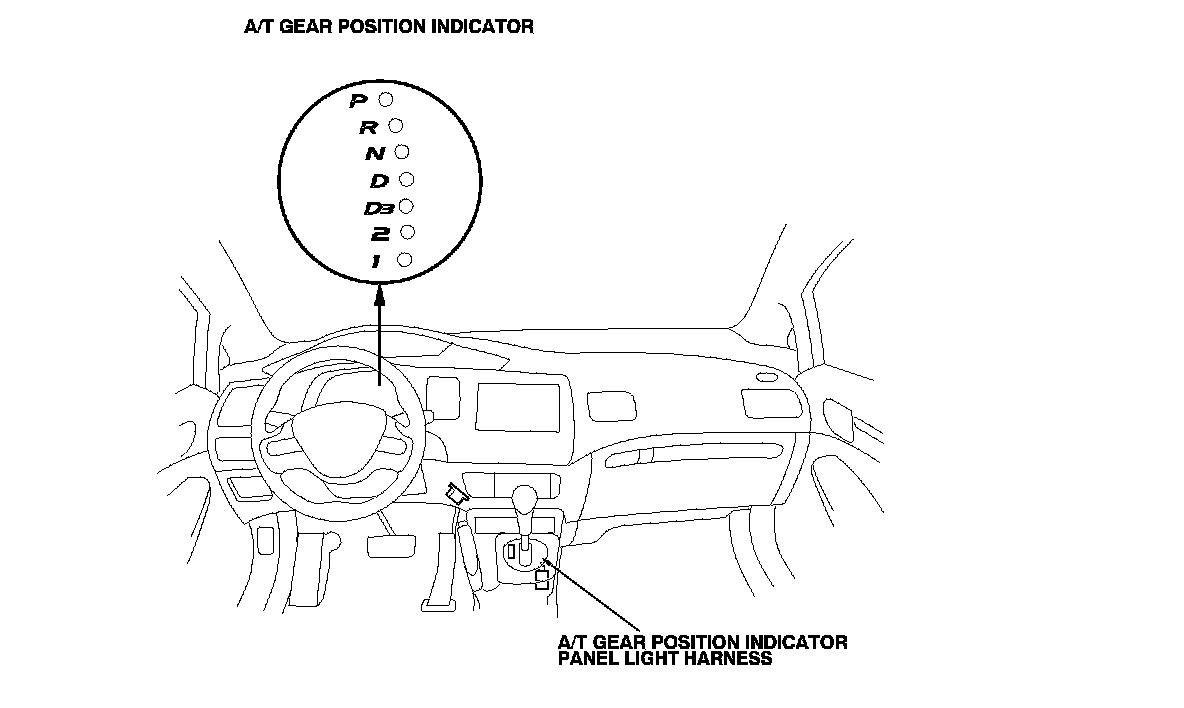 A/T GEAR POSITION INDICATOR

P
R
N
D
D3
2
1

A/T GEAR POSITION INDICATOR PANEL LIGHT HARNESS