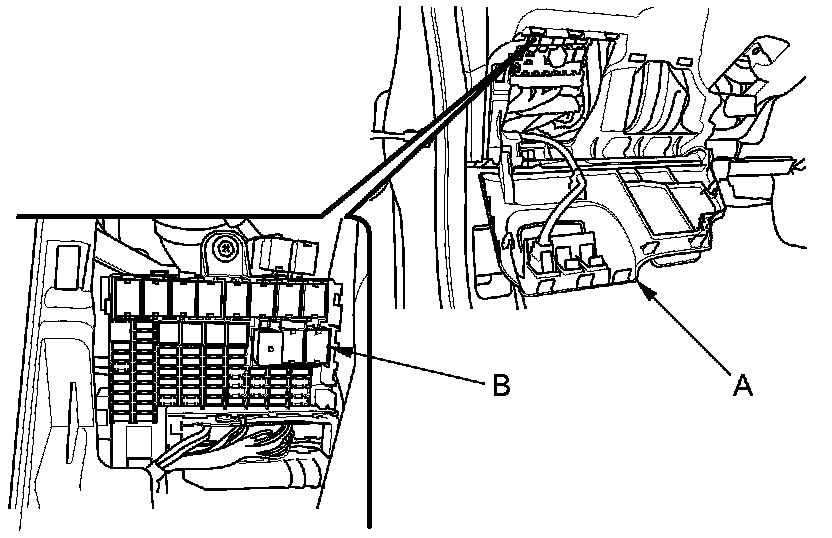 B

A