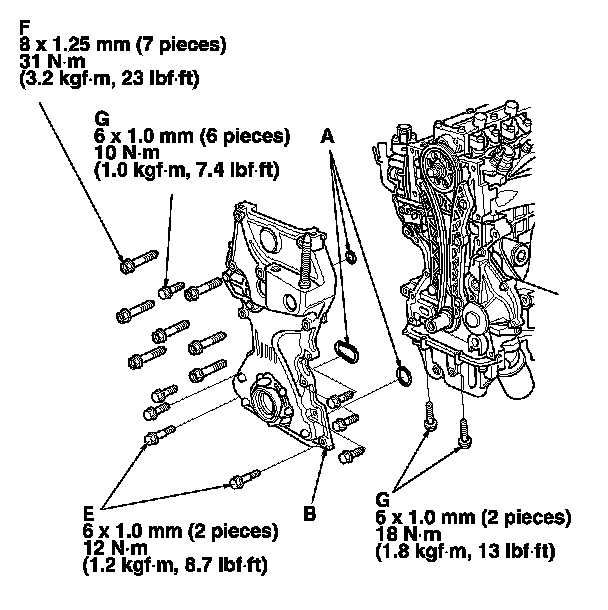 F
8 x 1.25 mm (7 pieces)
31 N·m
(3.2 kgf·m, 23 lbf·ft)

G
6 x 1.0 mm (6 pieces)
10 N·m
(1.0 kgf·m, 7.4 lbf·ft)

A

E
6 x 1.0 mm (2 pieces)
12 N·m
(1.2 kgf·m, 8.7 lbf·ft)

B

G
6 x 1.0 mm (2 pieces)
18 N·m
(1.8 kgf·m, 13 lbf·ft)