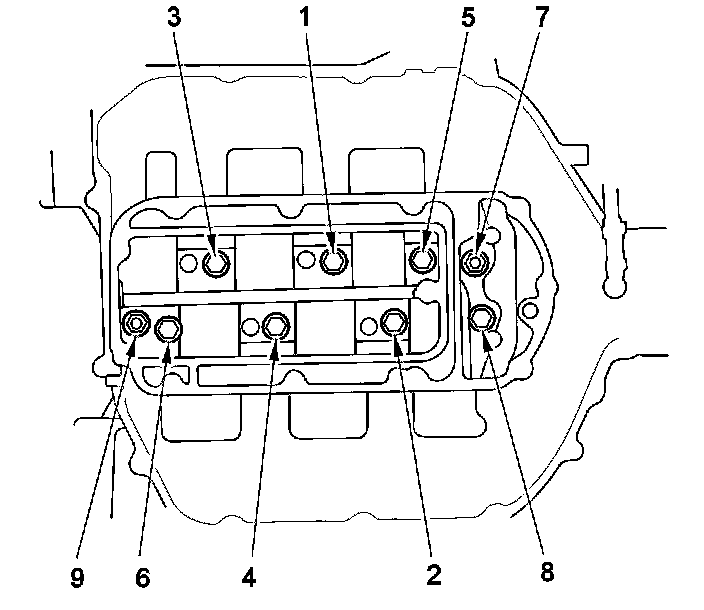 3
1
5
7
9
6
4
2
8