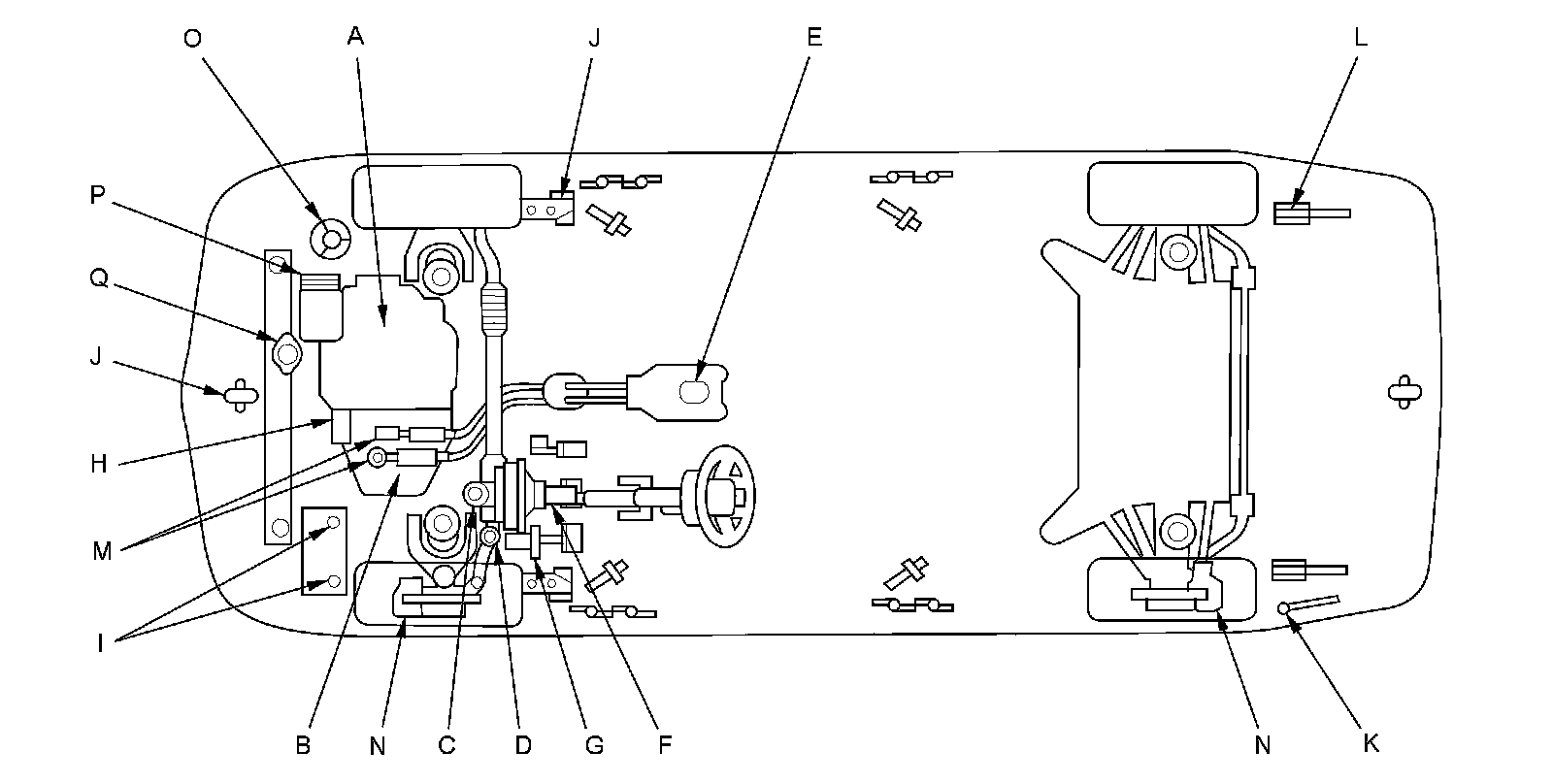 O
A
J
E
L
P
Q
J
H
M
I
B
N
C
D
G
F
N
K