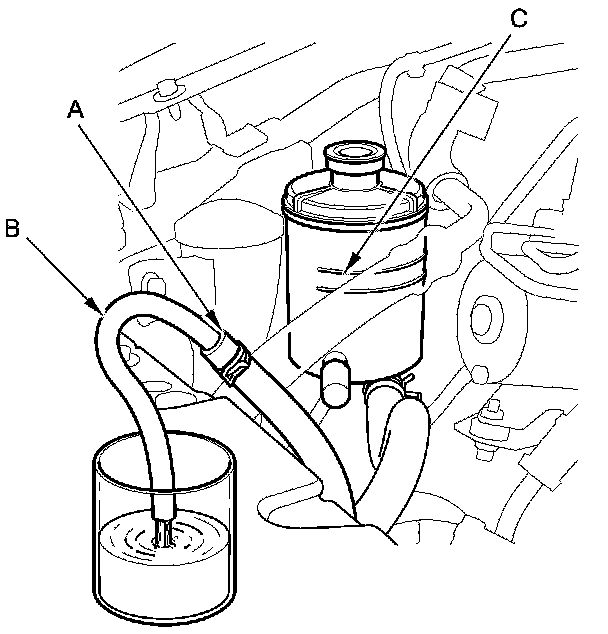 C
A
B